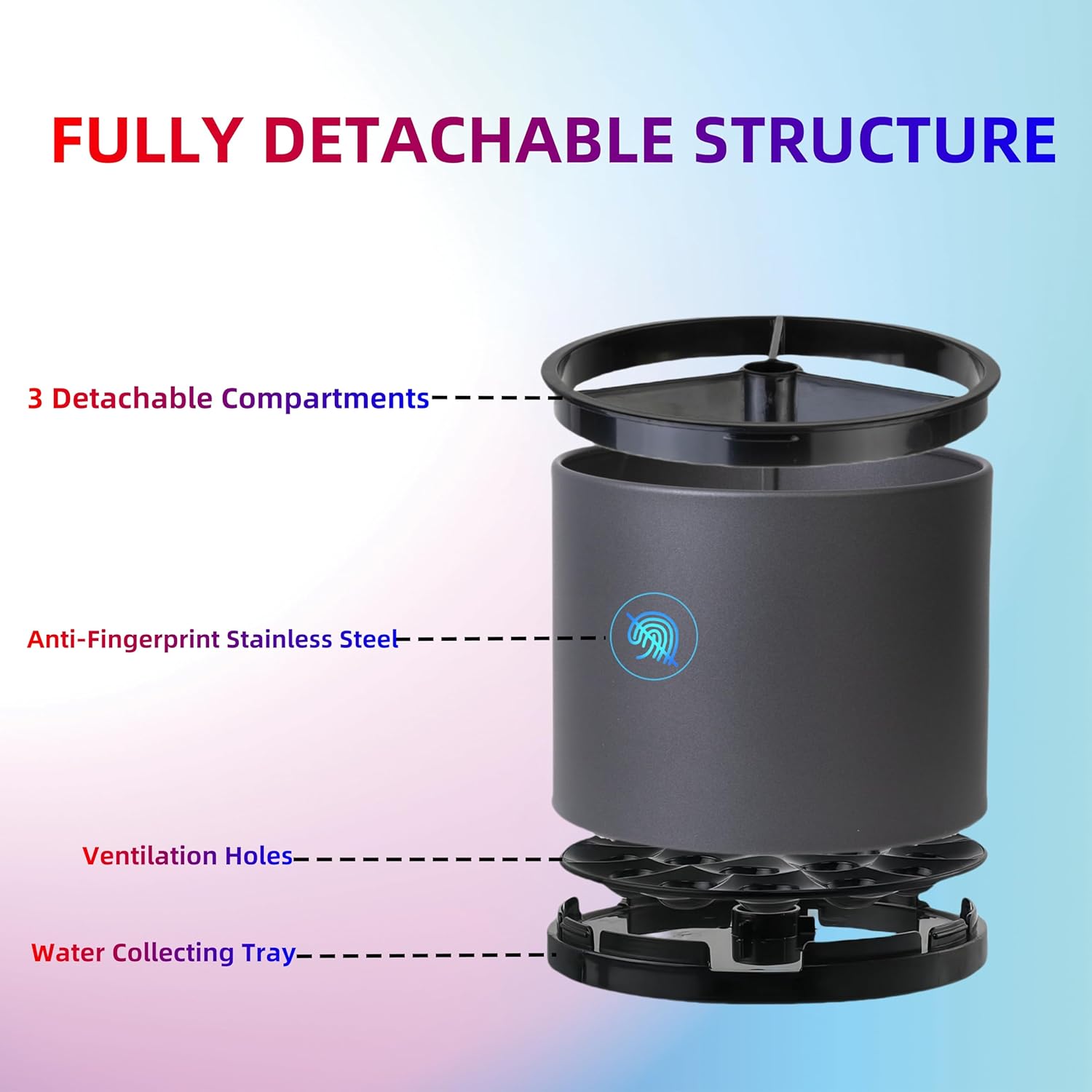 FULLY DETACHABLE STRUCTURE

3 Detachable Compartments

Anti-Fingerprint Stainless Steel

Ventilation Holes

Water Collecting Tray