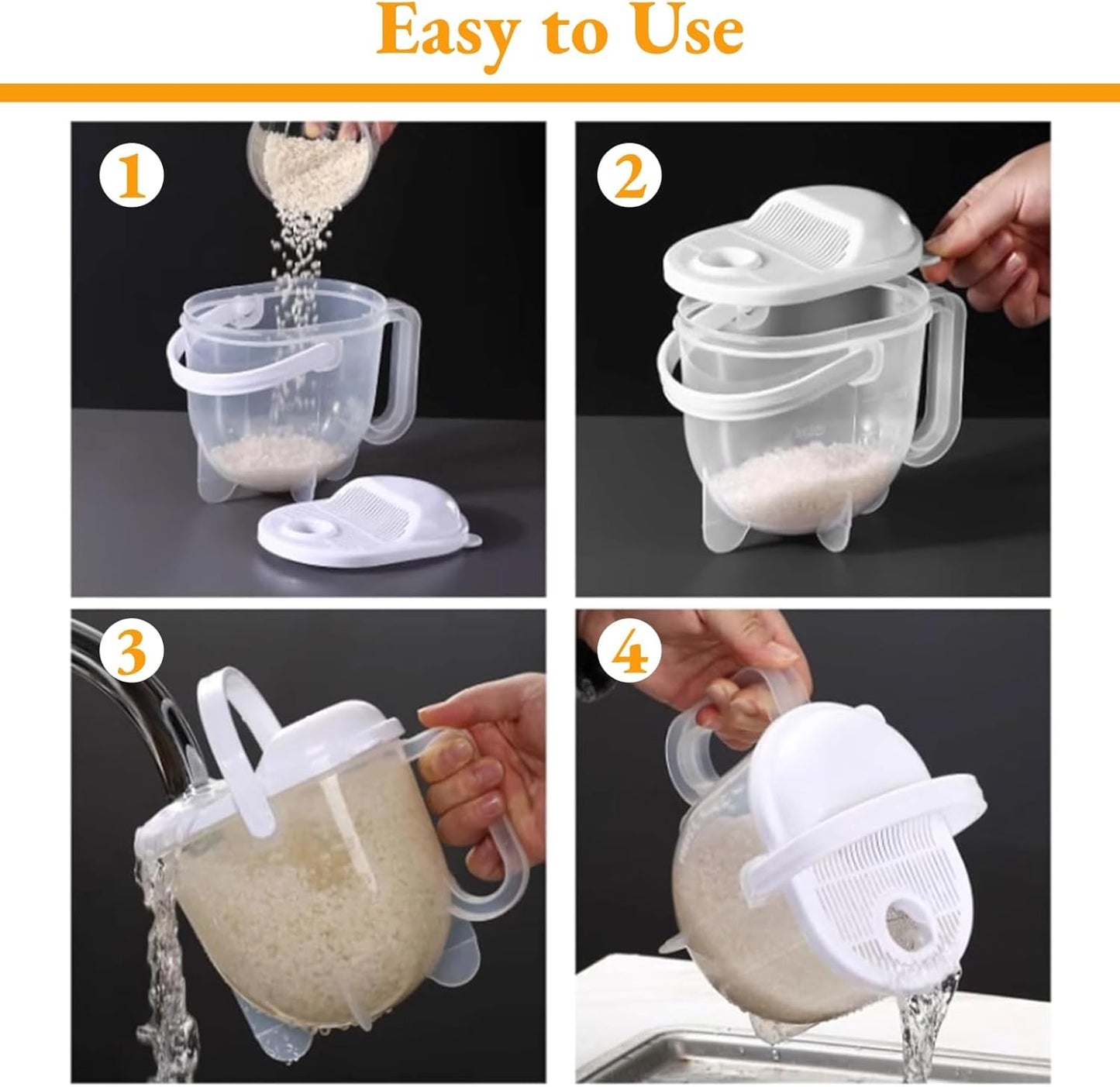 Easy to Use

1

2

3

4