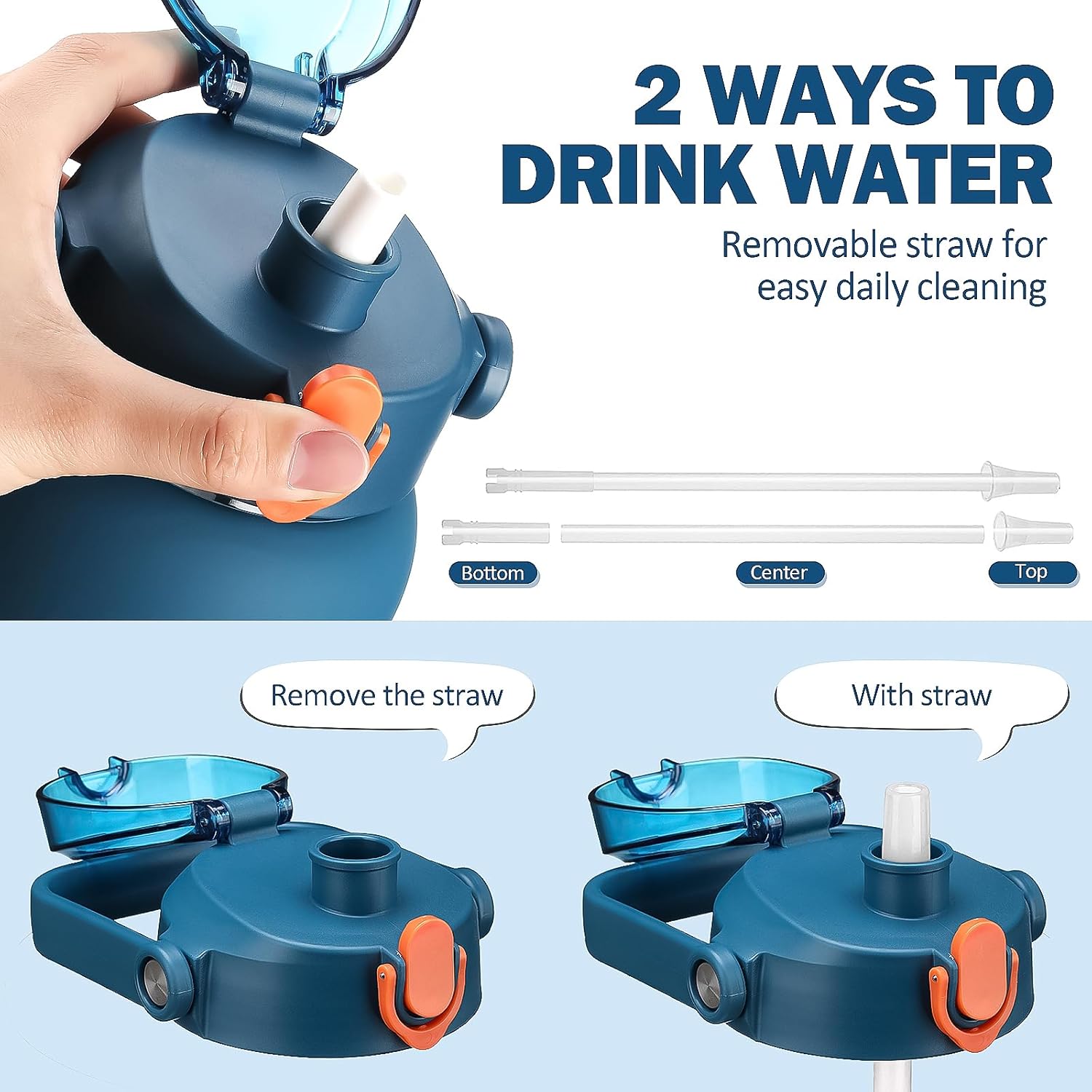 2 WAYS TO DRINK WATER

Removable straw for easy daily cleaning

Bottom

Center

Top

Remove the straw

With straw