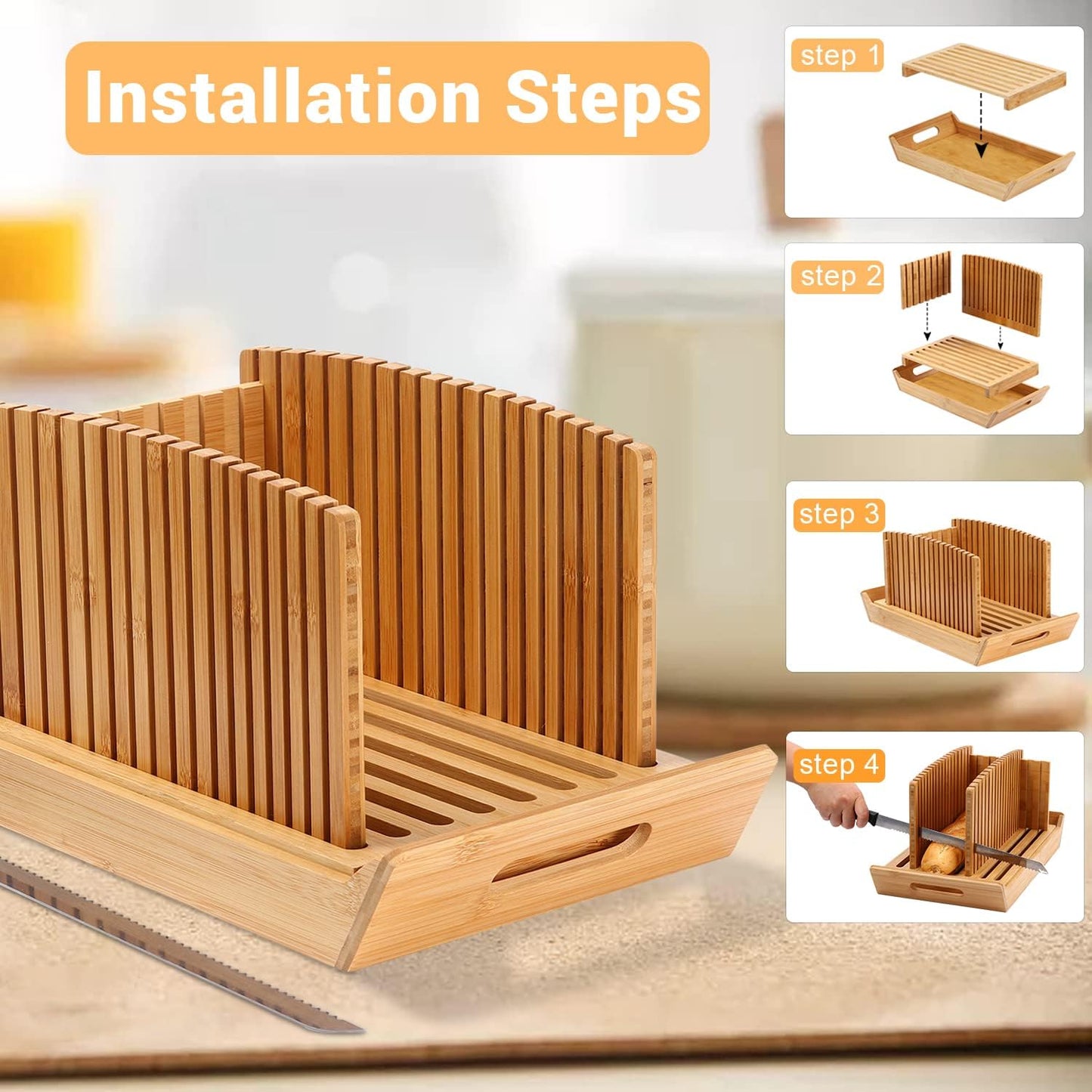 Installation Steps

step 1

step 2

step 3

step 4