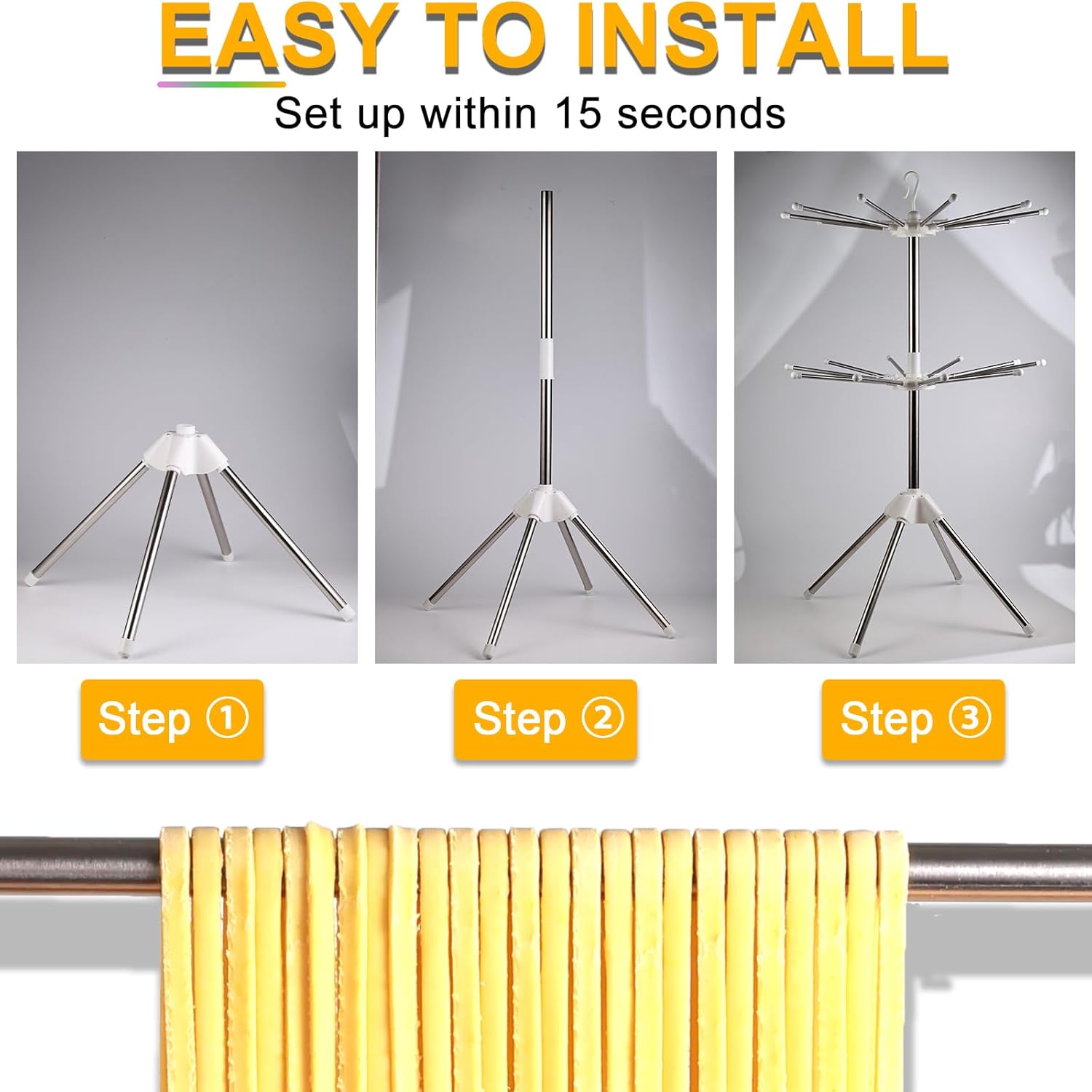 EASY TO INSTALL

Set up within 15 seconds

Step ①

Step ②

Step ③