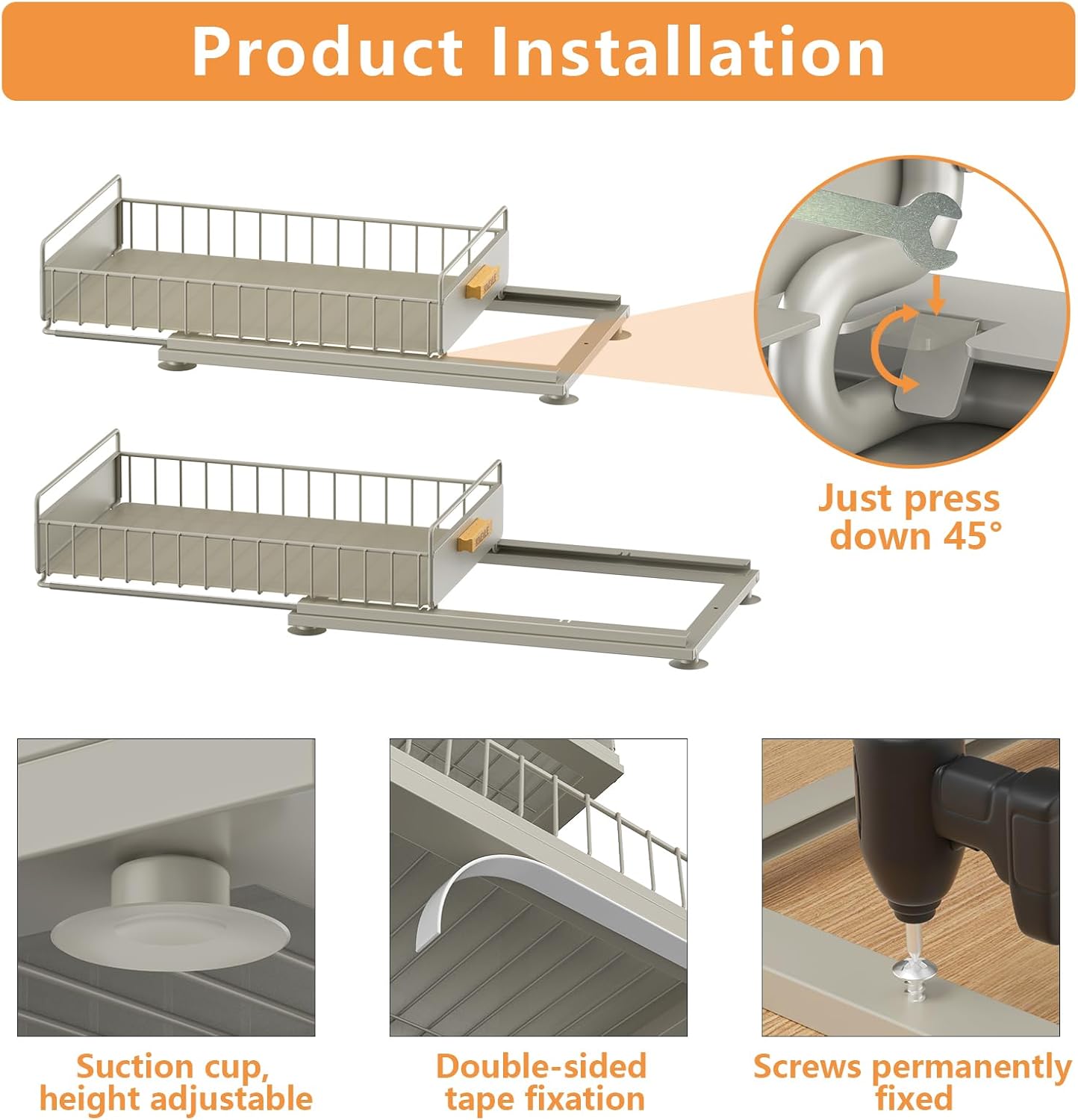 Product Installation

Just press down 45°

Suction cup, height adjustable

Double-sided tape fixation

Screws permanently fixed