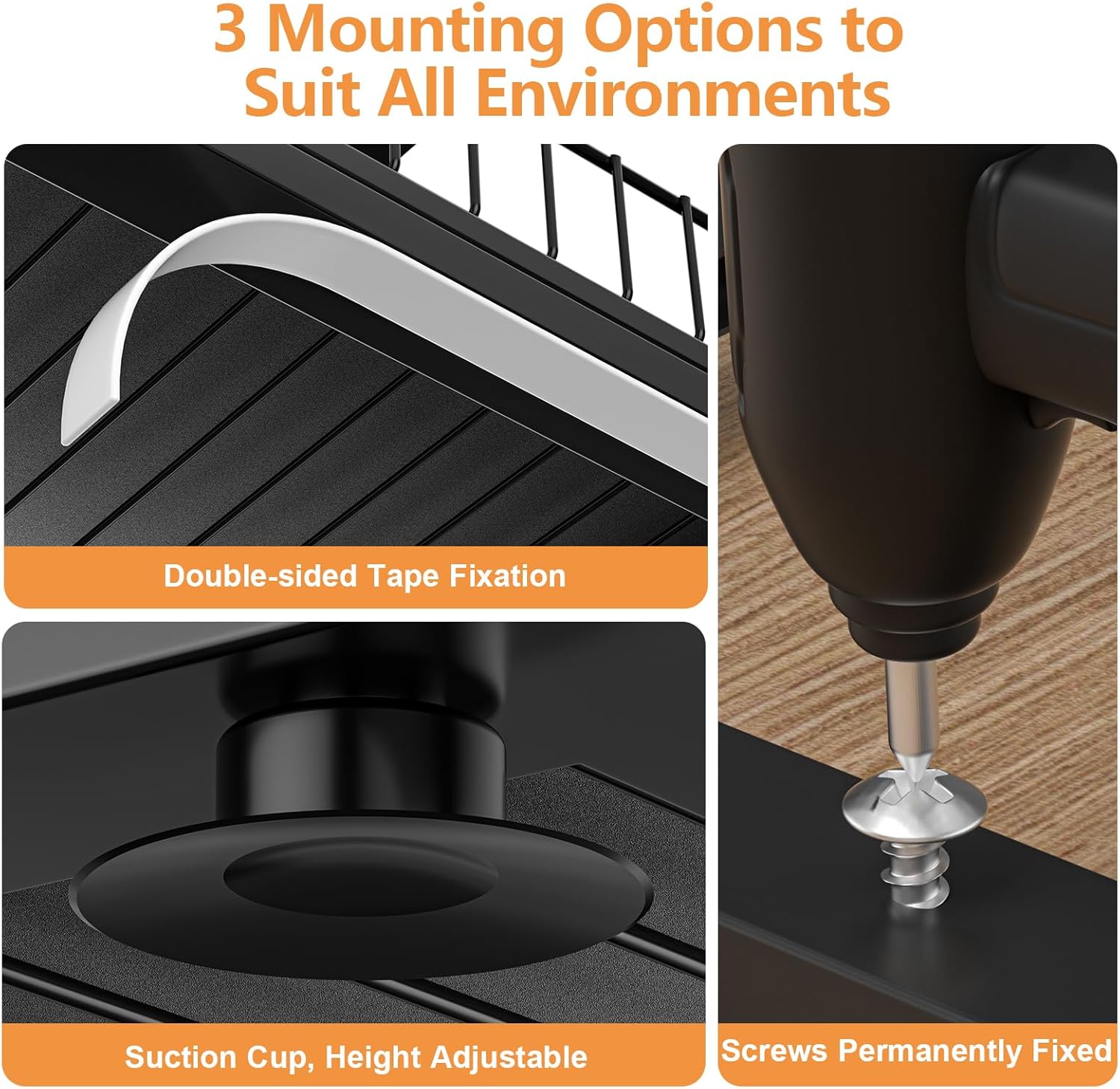 3 Mounting Options to Suit All Environments

Double-sided Tape Fixation

Suction Cup, Height Adjustable

Screws Permanently Fixed