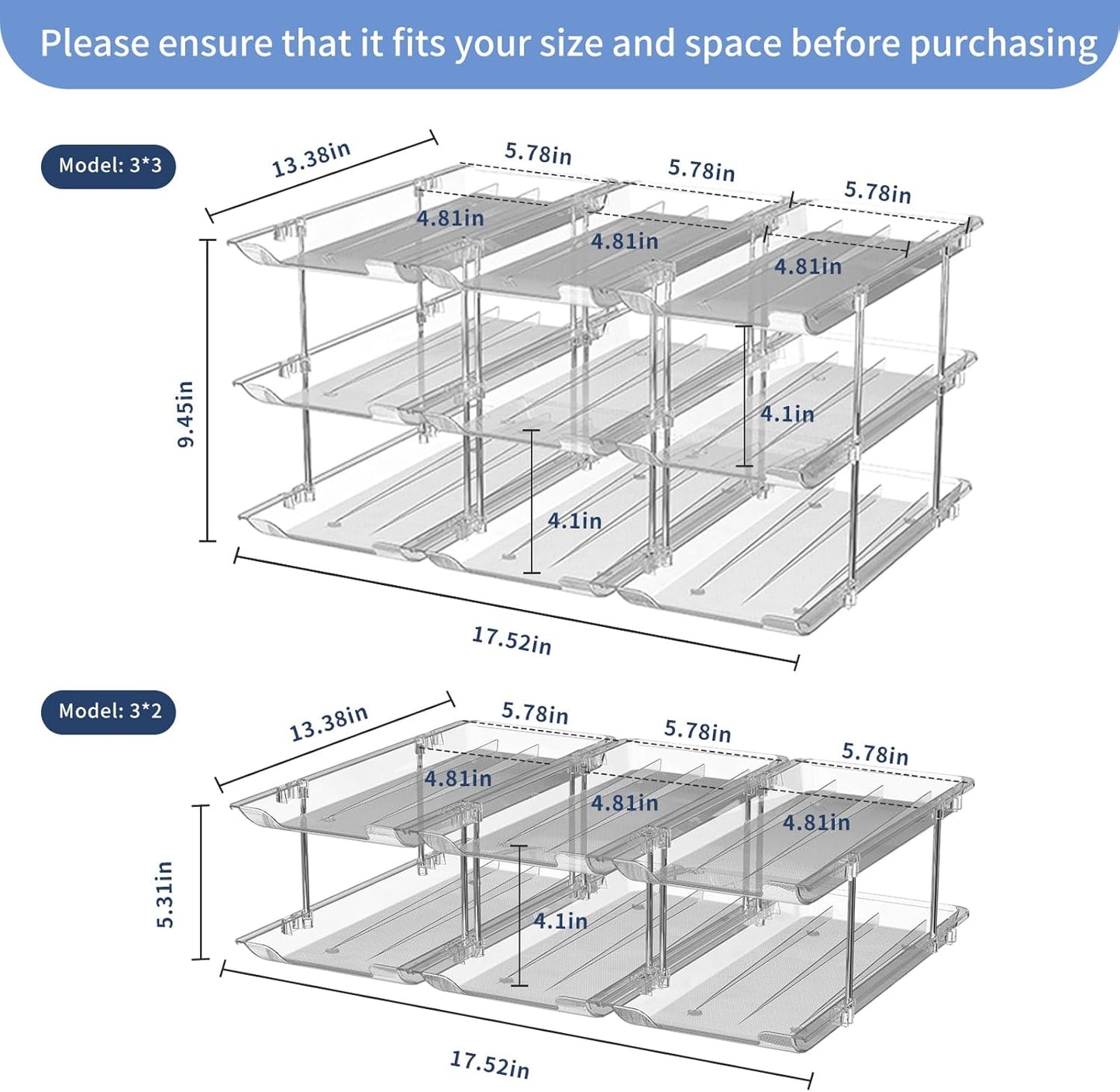 Please ensure that it fits your size and space before purchasing

Model: 3*3

13.38in
5.78in
5.78in
5.78in
4.81in
4.81in
4.81in
9.45in
4.1in
4.1in
17.52in

Model: 3*2

13.38in
5.78in
5.78in
5.78in
4.81in
4.81in
4.81in
5.31in
4.1in
17.52in