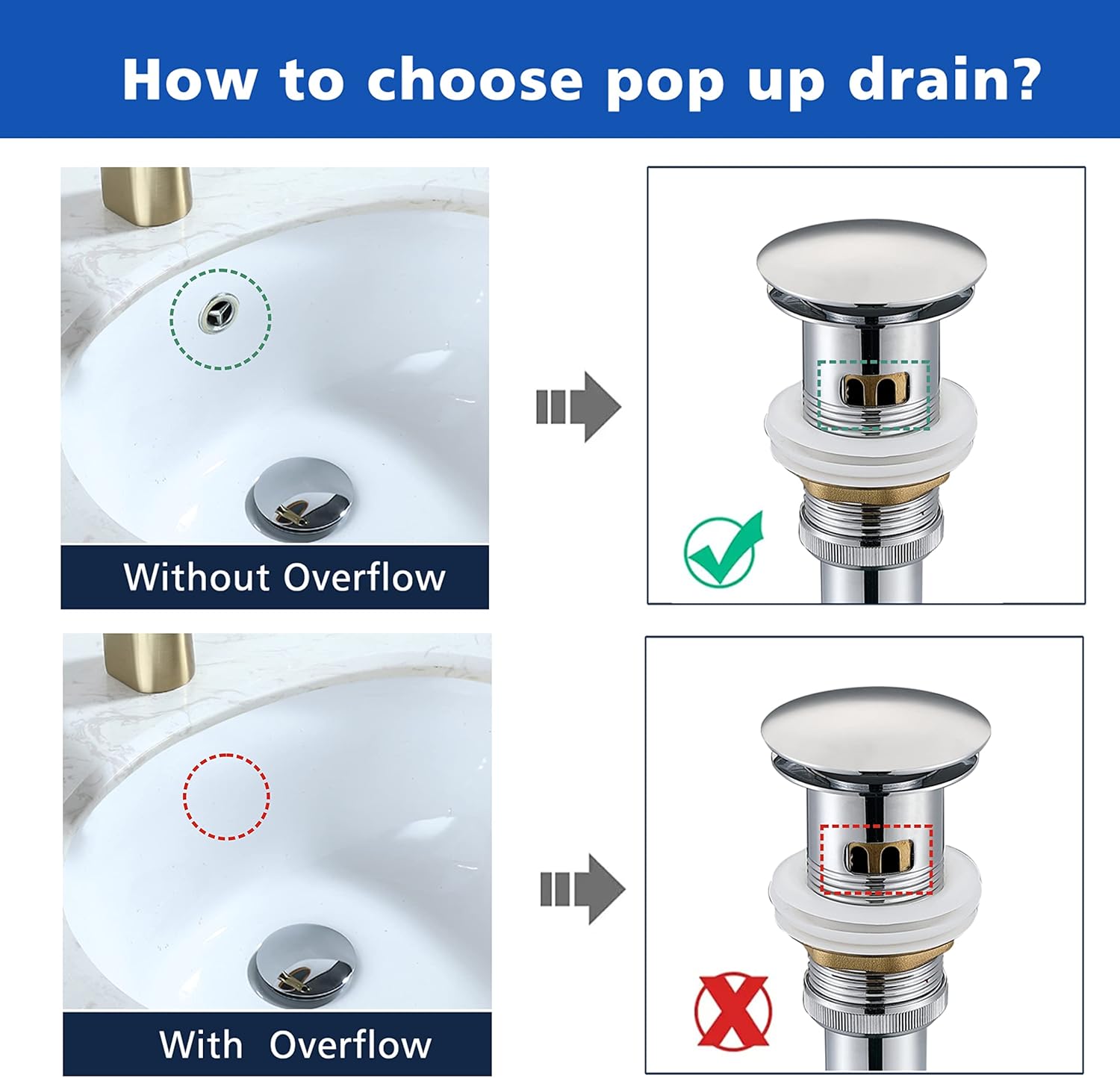 How to choose pop up drain?

Without Overflow

With Overflow