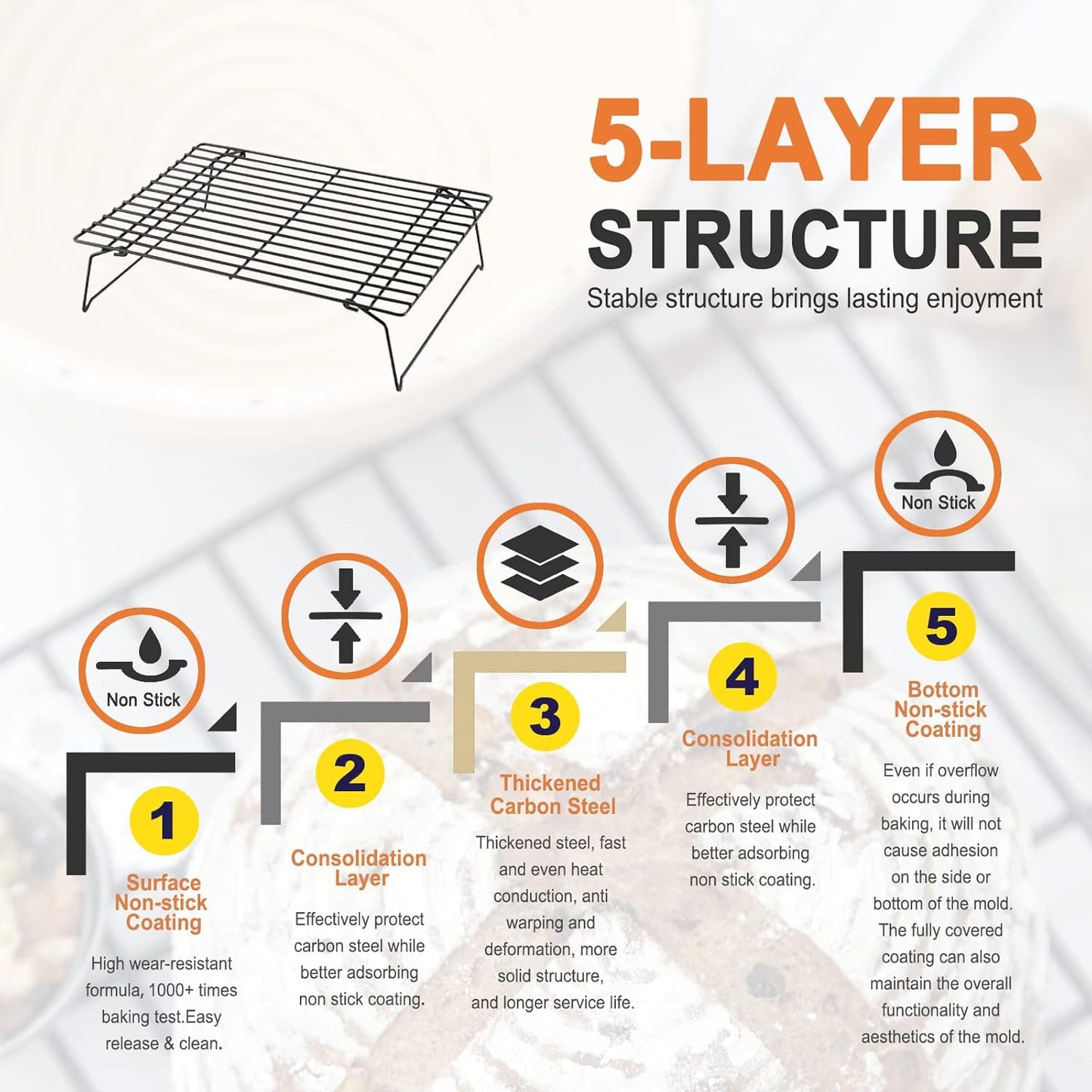 5-LAYER STRUCTURE

Stable structure brings lasting enjoyment

Non Stick

1

Surface Non-stick Coating

High wear-resistant formula, 1000+ times baking test.Easy release & clean.

2

Consolidation Layer

Effectively protect carbon steel while better adsorbing non stick coating.

3

Thickened Carbon Steel

Thickened steel, fast and even heat conduction, anti warping and deformation, more solid structure, and longer service life.

4

Consolidation Layer

Effectively protect carbon steel while better adsorbing non stick coating.

Non Stick

5

Bottom Non-stick Coating

Even if overflow occurs during baking, it will not cause adhesion on the side or bottom of the mold. The fully covered coating can also maintain the overall functionality and aesthetics of the mold.