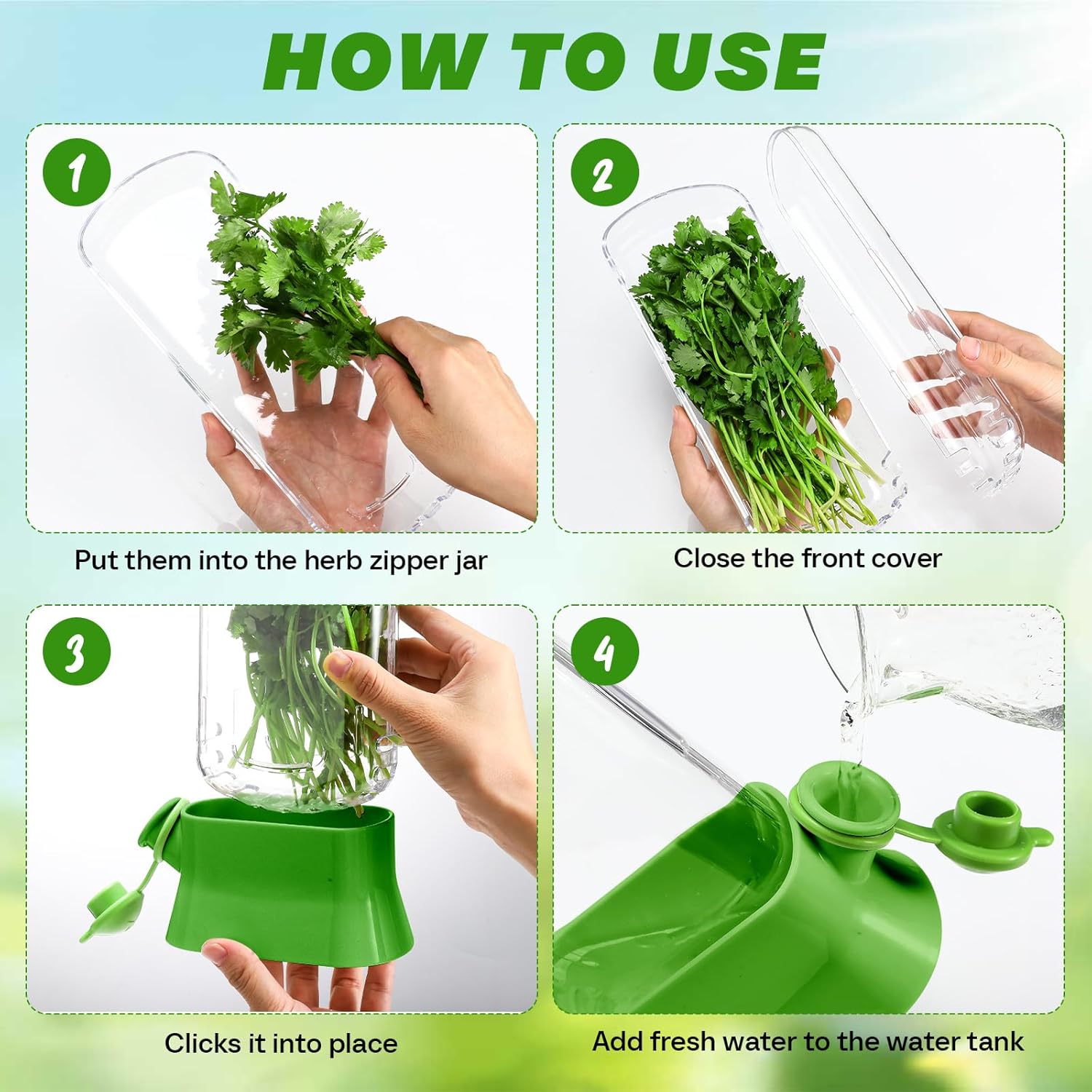 HOW TO USE

1

Put them into the herb zipper jar

2

Close the front cover

3

Clicks it into place

4

Add fresh water to the water tank