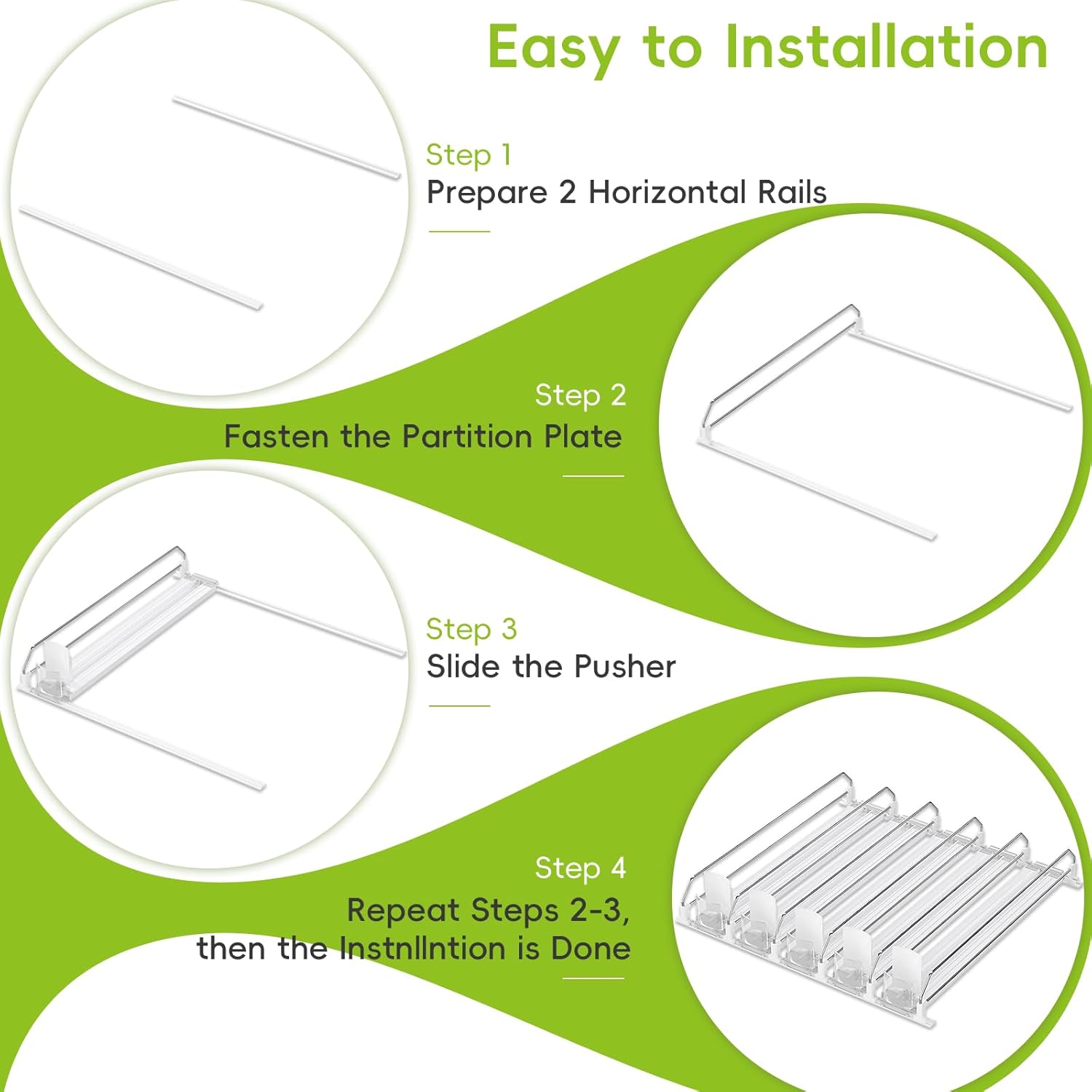 Easy to Installation

Step 1
Prepare 2 Horizontal Rails

Step 2
Fasten the Partition Plate

Step 3
Slide the Pusher

Step 4
Repeat Steps 2-3, then the Instnllntion is Done