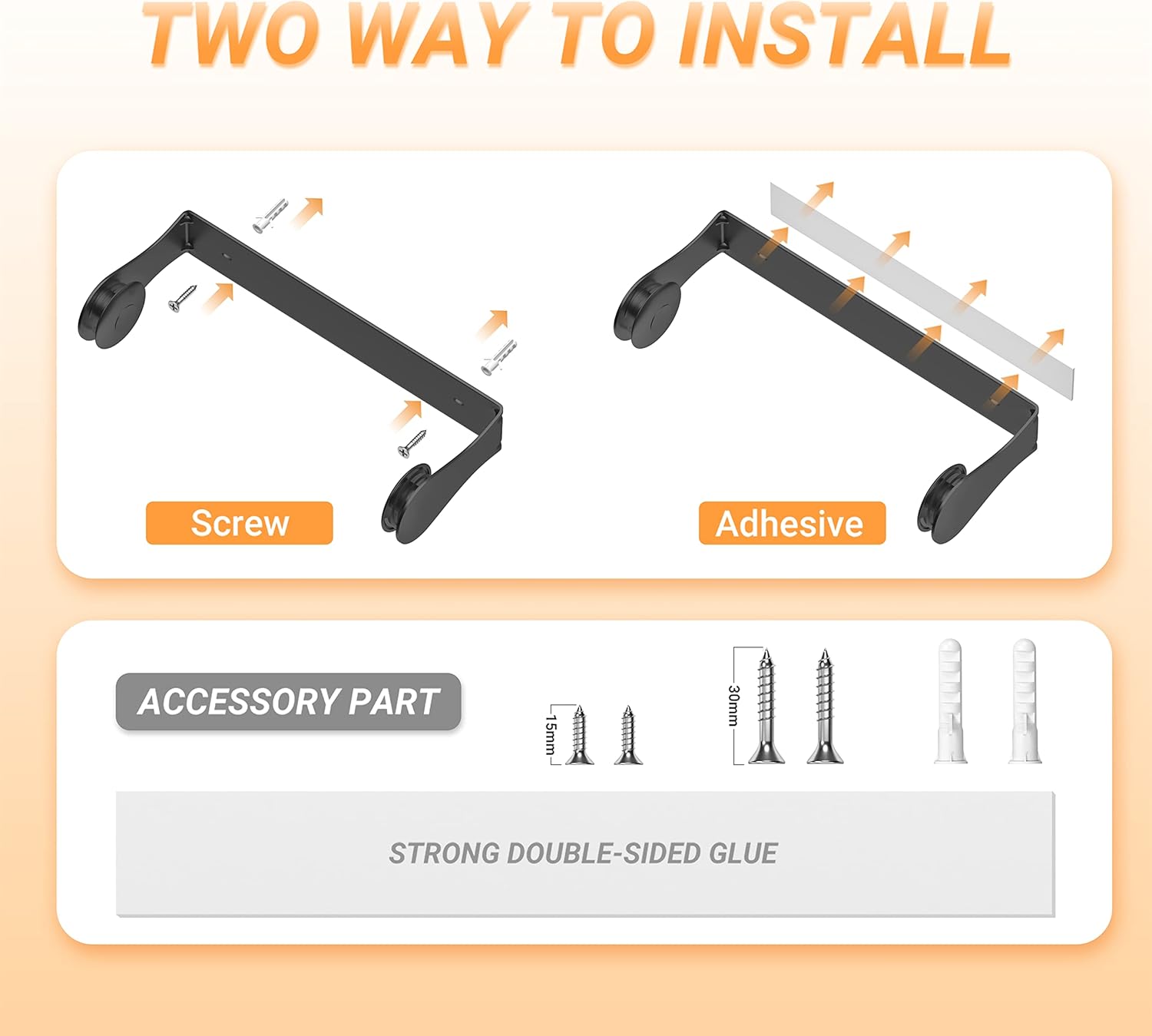 TWO WAY TO INSTALL

Screw

Adhesive

ACCESSORY PART

15mm

30mm

STRONG DOUBLE-SIDED GLUE