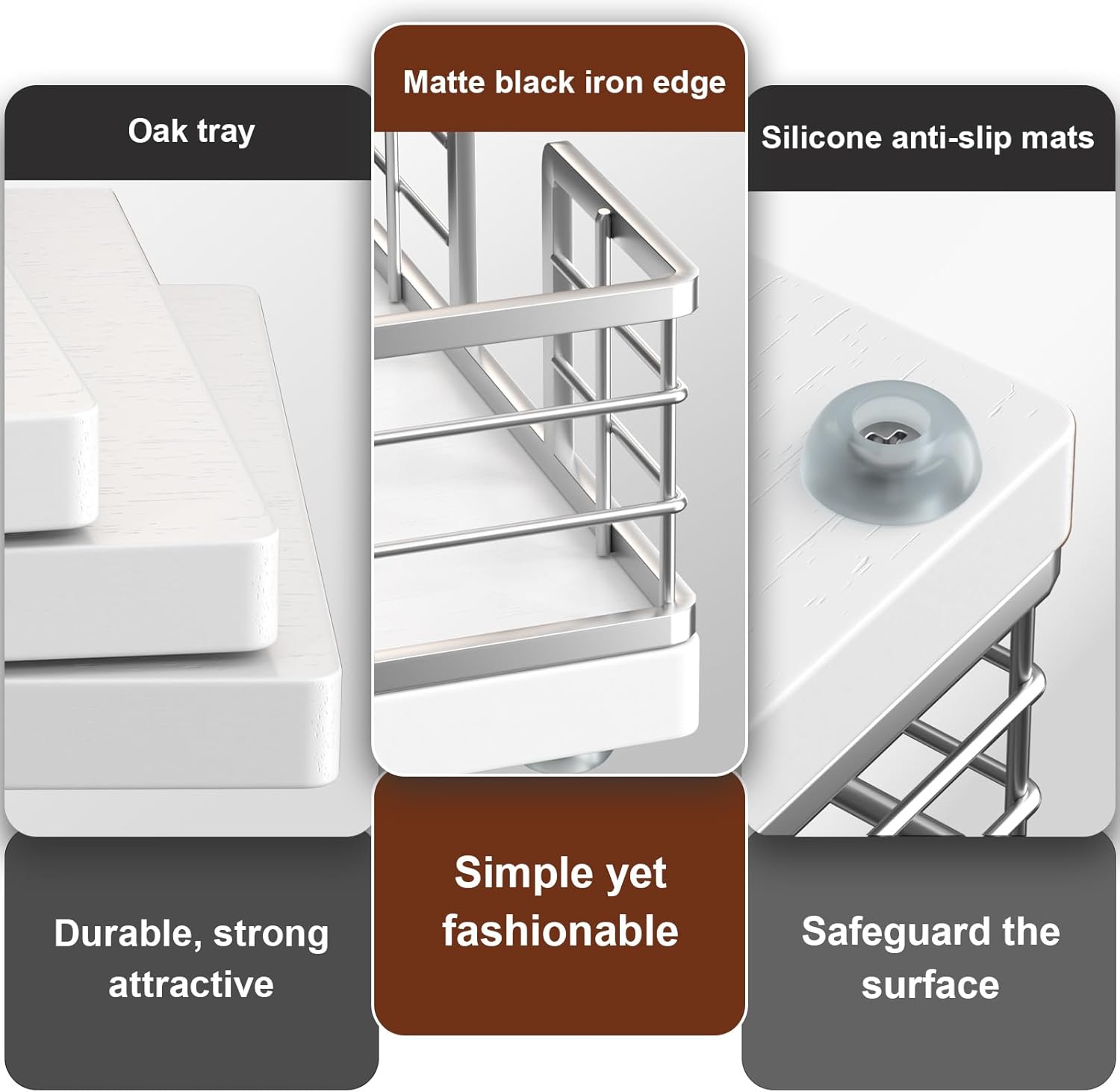 Oak tray

Durable, strong attractive

Matte black iron edge

Simple yet fashionable

Silicone anti-slip mats

Safeguard the surface