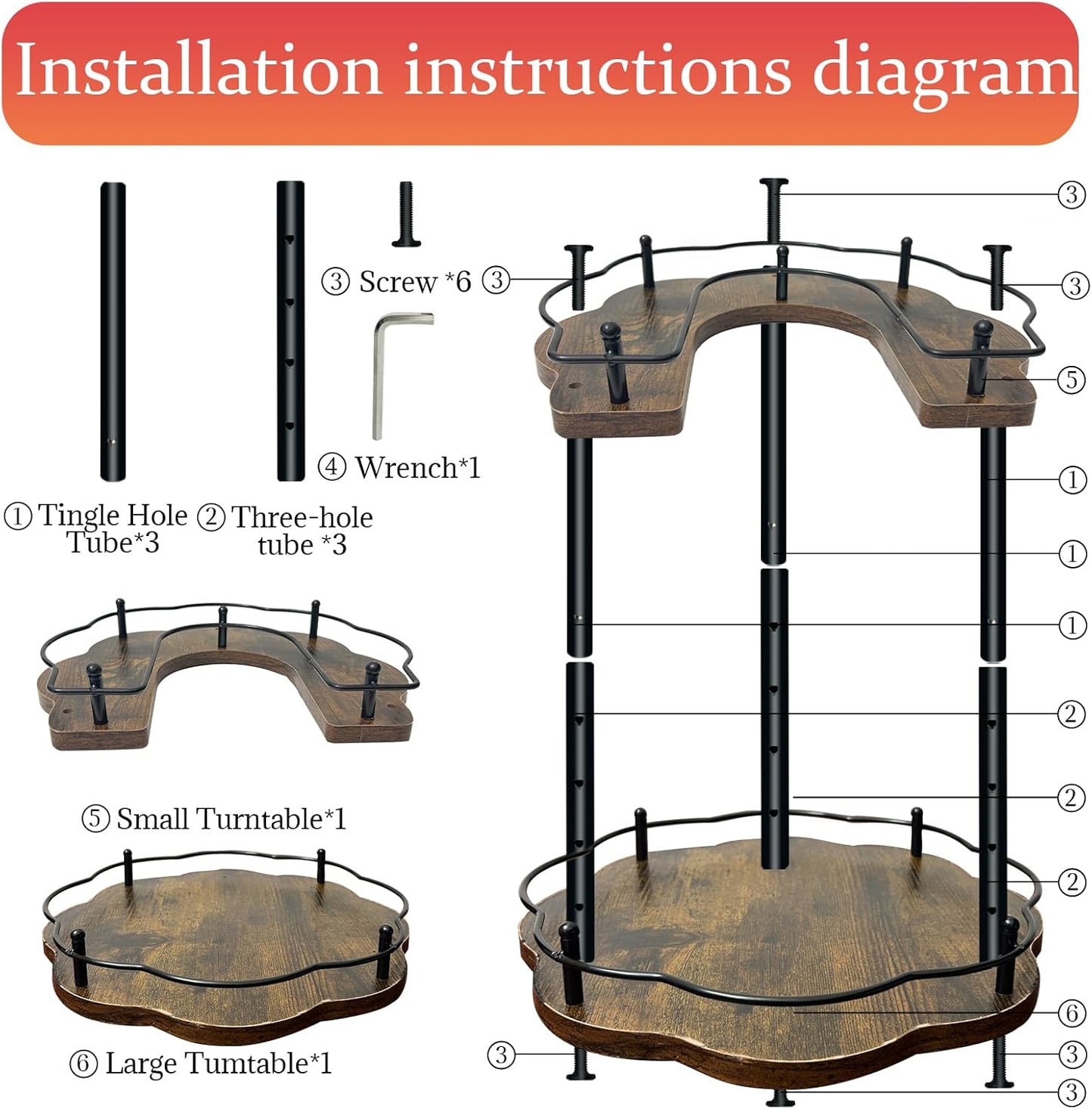 Installation instructions diagram

③ Screw *6

④ Wrench*1

① Tingle Hole Tube*3

② Three-hole tube *3

⑤ Small Turntable*1

⑥ Large Tumtable*1

③
③
③
⑤
①
①
①
②
②
②
⑥
③
③
③