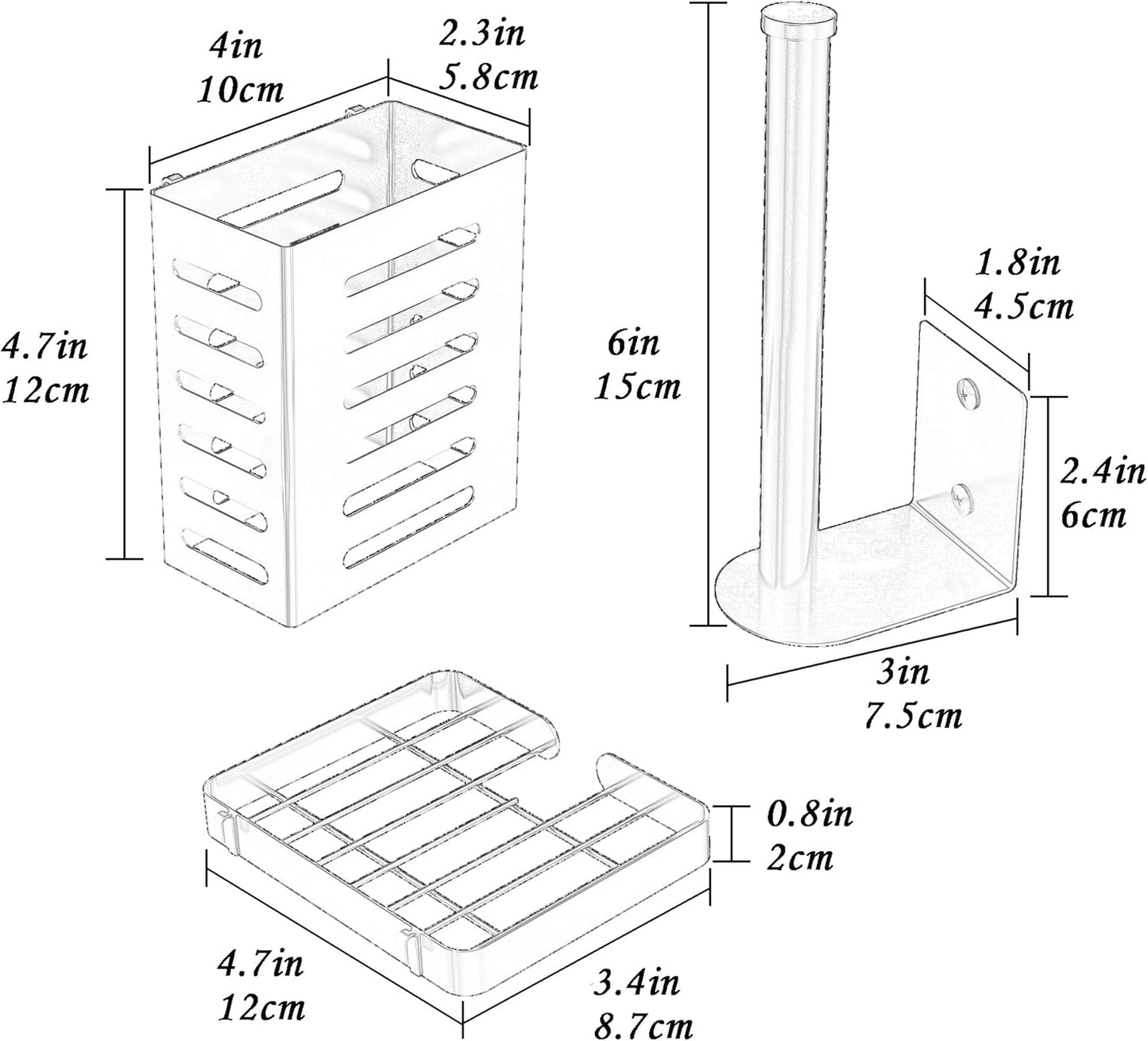 4in
10cm

2.3in
5.8cm

4.7in
12cm

6in
15cm

1.8in
4.5cm

2.4in
6cm

3in
7.5cm

0.8in
2cm

4.7in
12cm

3.4in
8.7cm