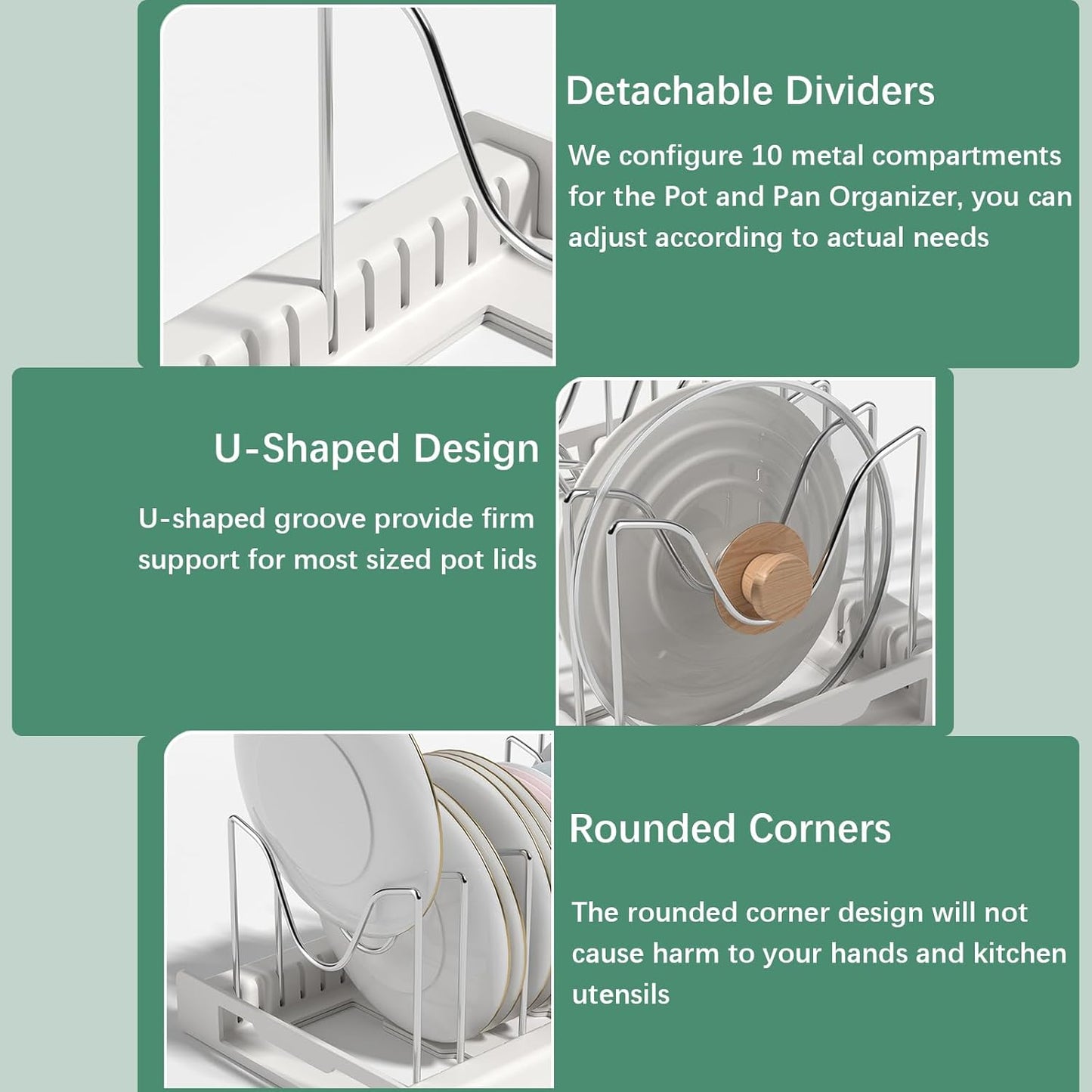 Detachable Dividers

We configure 10 metal compartments for the Pot and Pan Organizer, you can adjust according to actual needs

U-Shaped Design

U-shaped groove provide firm support for most sized pot lids

Rounded Corners

The rounded corner design will not cause harm to your hands and kitchen utensils