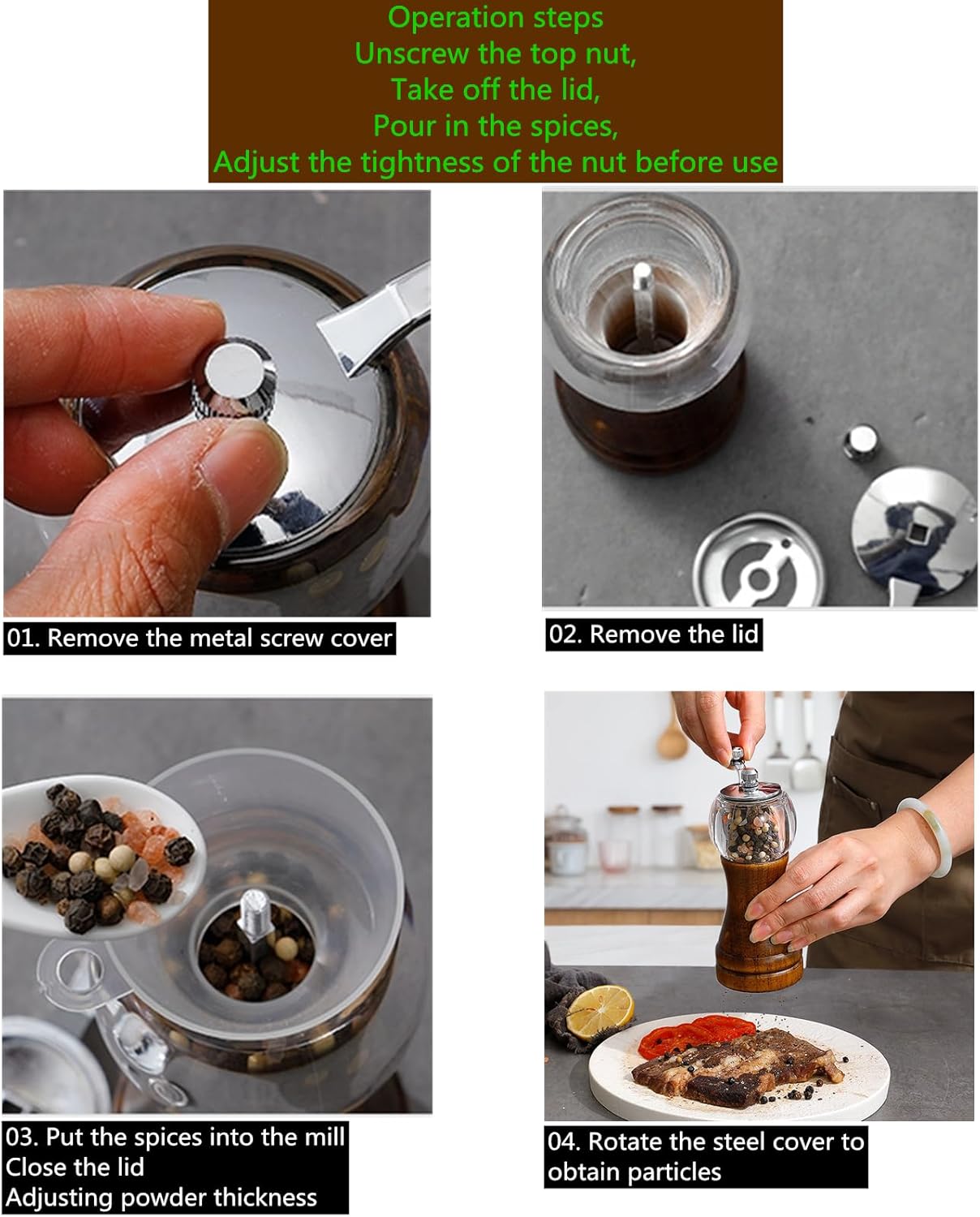 Operation steps
Unscrew the top nut,
Take off the lid,
Pour in the spices,
Adjust the tightness of the nut before use

01. Remove the metal screw cover

02. Remove the lid

03. Put the spices into the mill
Close the lid
Adjusting powder thickness

04. Rotate the steel cover to obtain particles