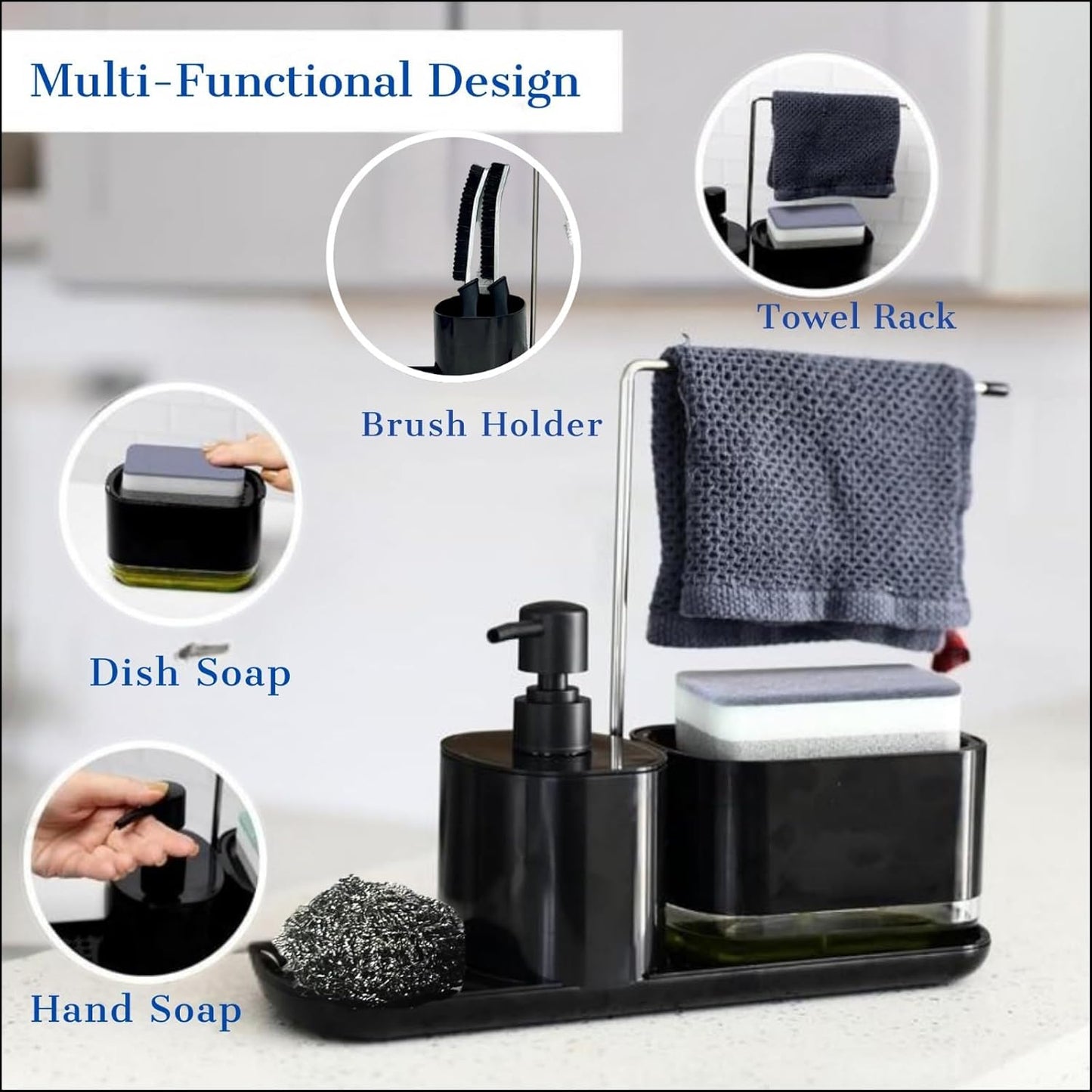 Multi-Functional Design

Towel Rack

Brush Holder

Dish Soap

Hand Soap