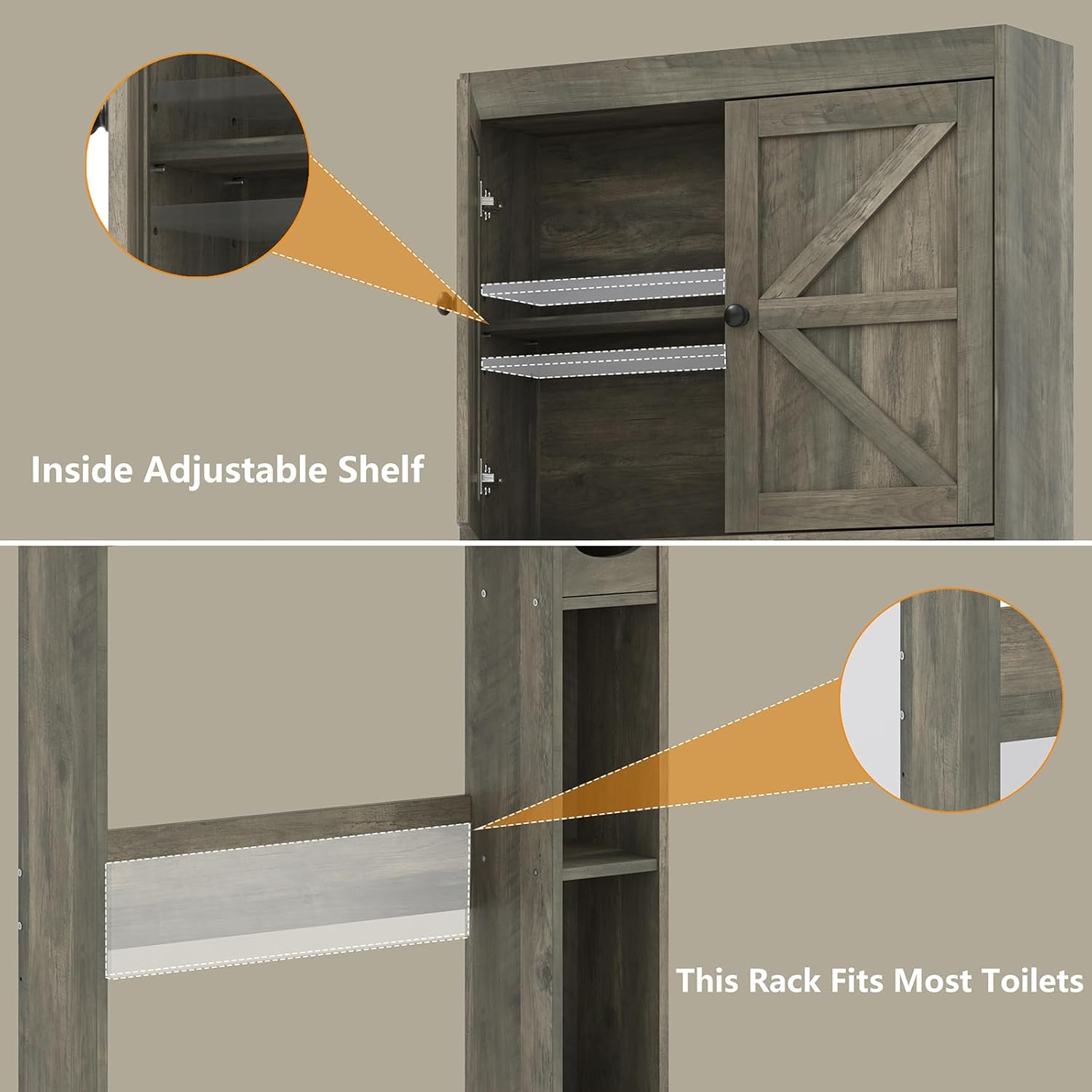 Inside Adjustable Shelf

This Rack Fits Most Toilets