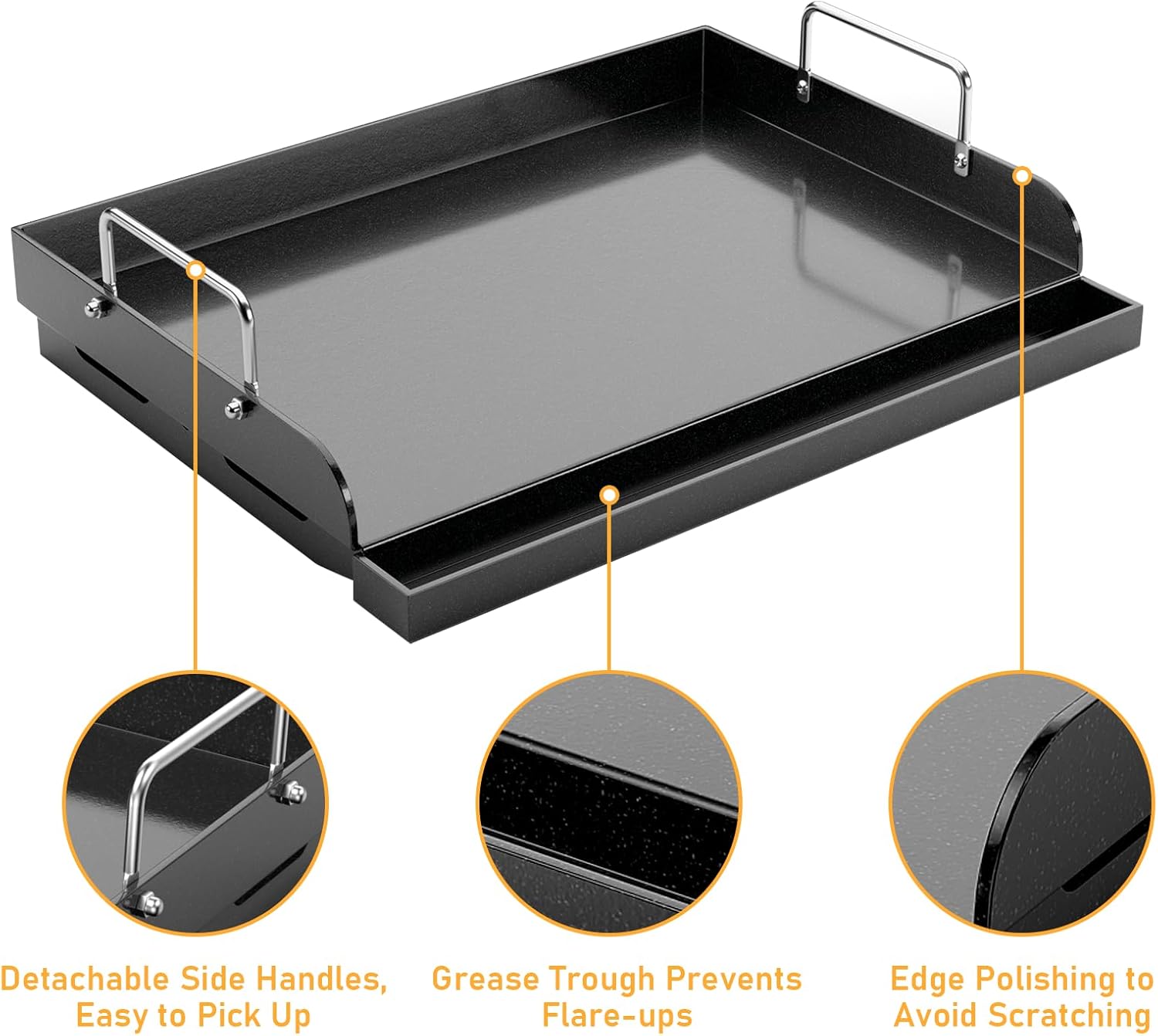 Detachable Side Handles, Easy to Pick Up

Grease Trough Prevents Flare-ups

Edge Polishing to Avoid Scratching