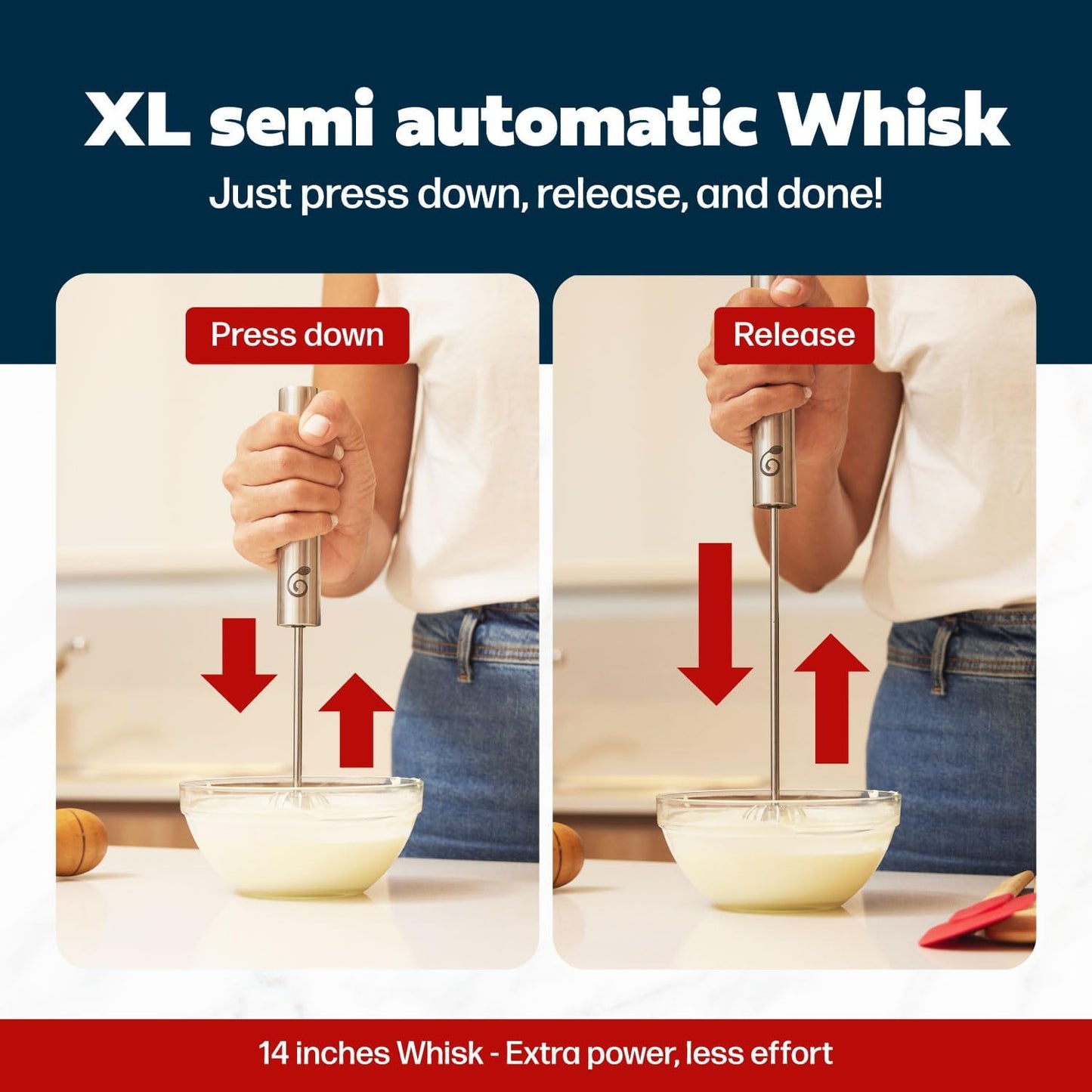 XL semi automatic Whisk

Just press down, release, and done!

Press down

Release

14 inches Whisk - Extra power, less effort