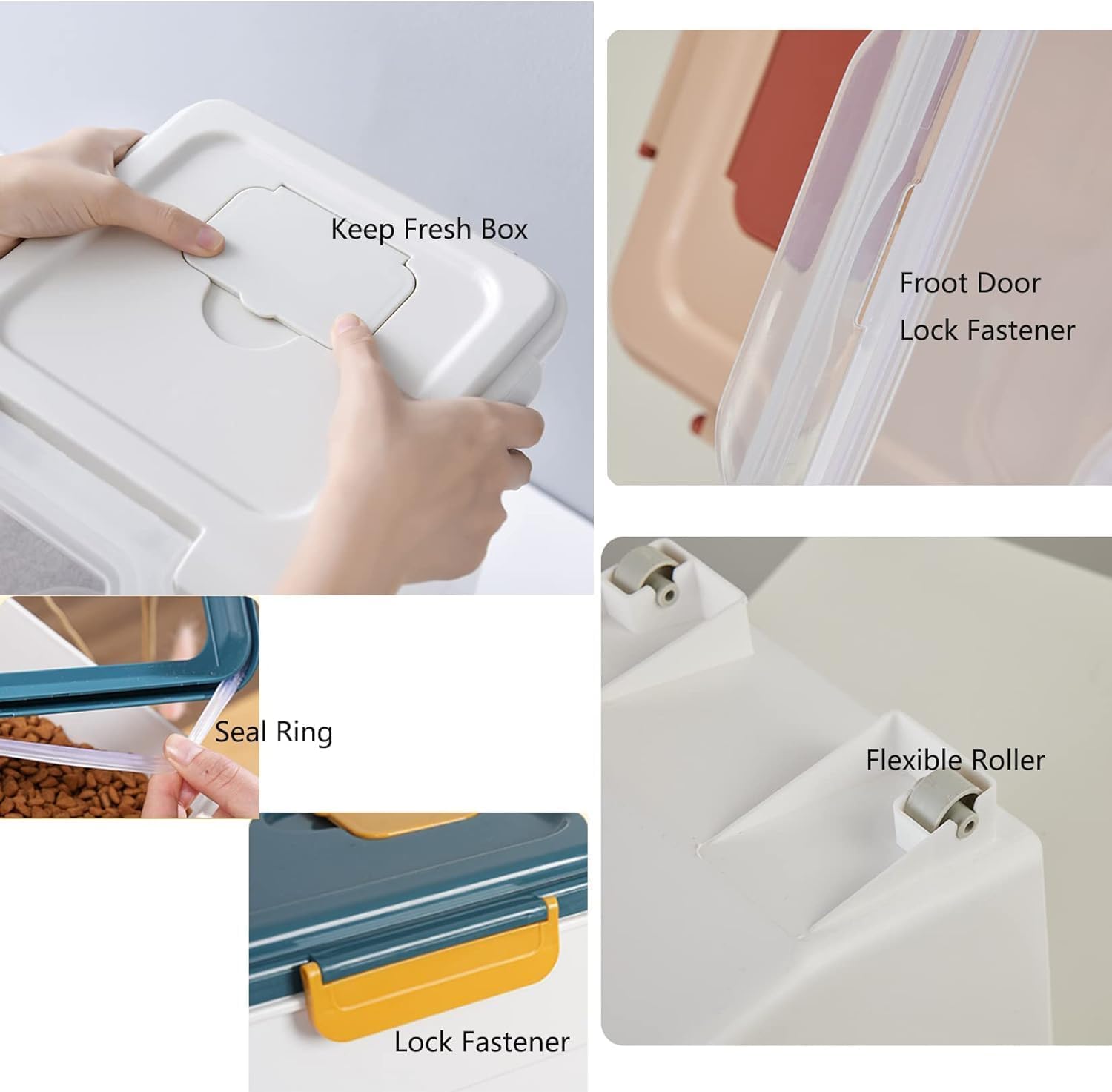 Keep Fresh Box

Froot Door
Lock Fastener

Seal Ring

Flexible Roller

Lock Fastener