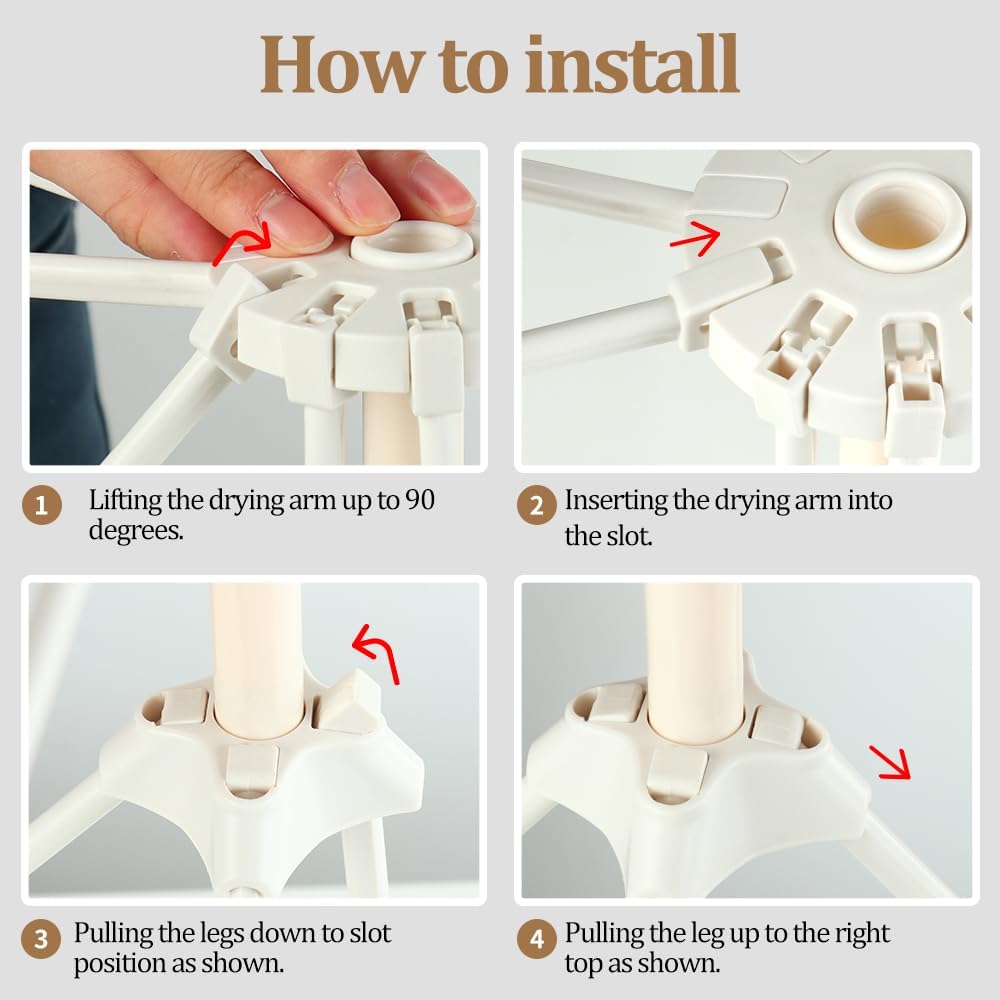 How to install

1 Lifting the drying arm up to 90 degrees.

2 Inserting the drying arm into the slot.

3 Pulling the legs down to slot position as shown.

4 Pulling the leg up to the right top as shown.