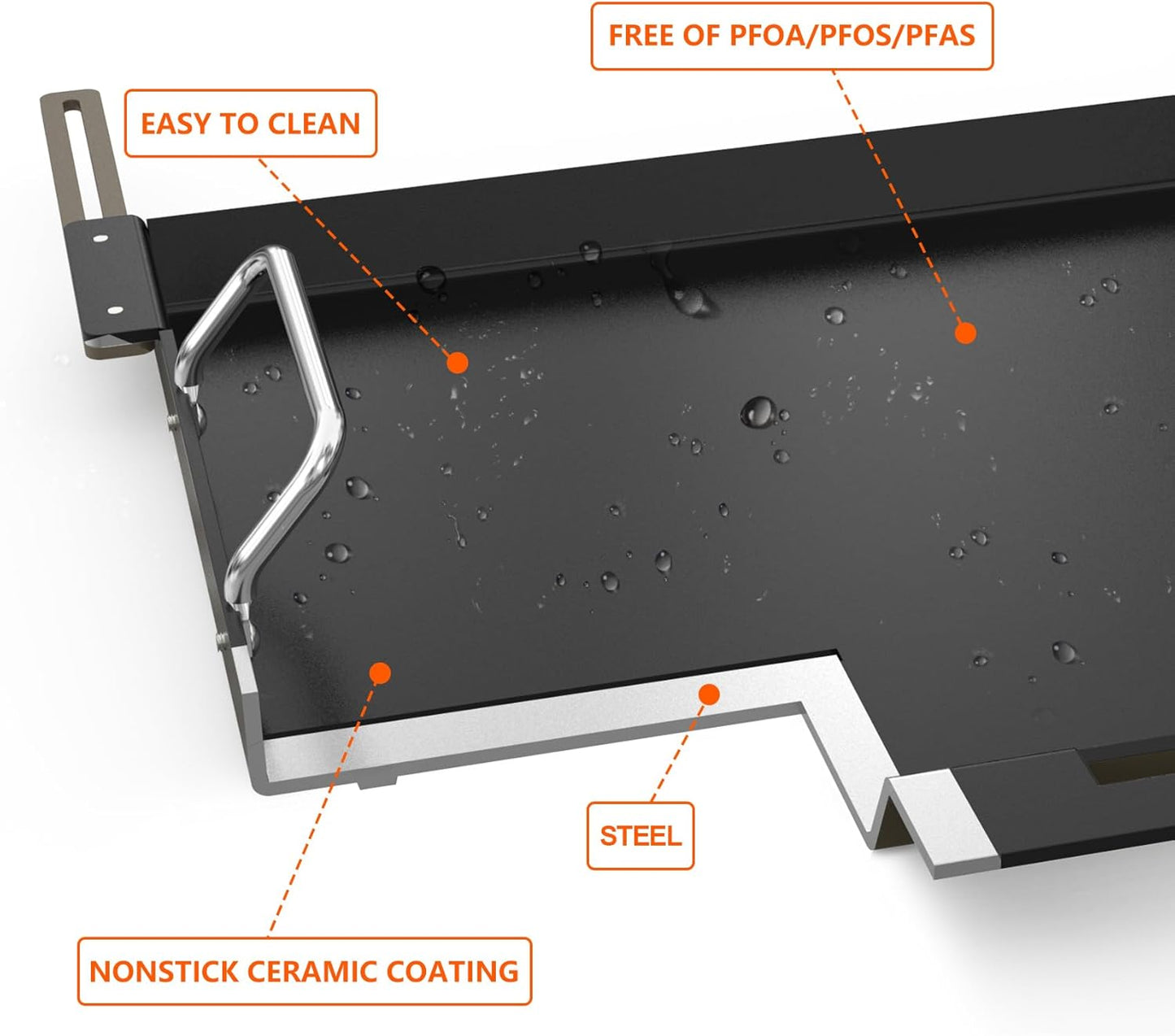 FREE OF PFOA/PFOS/PFAS

EASY TO CLEAN

STEEL

NONSTICK CERAMIC COATING