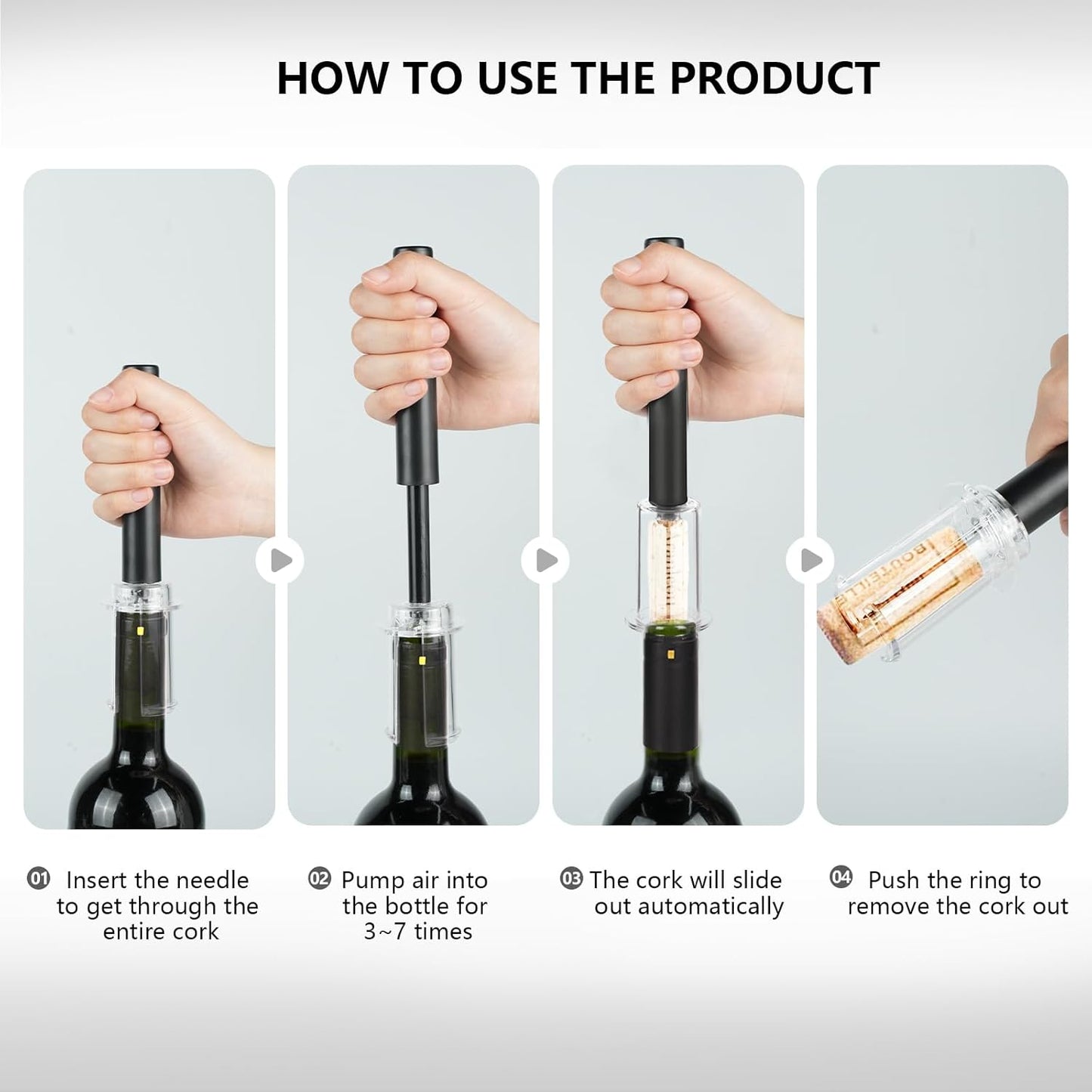 HOW TO USE THE PRODUCT

BOUTEILLE

01 Insert the needle to get through the entire cork

02 Pump air into the bottle for 3~7 times

03 The cork will slide out automatically

04 Push the ring to remove the cork out