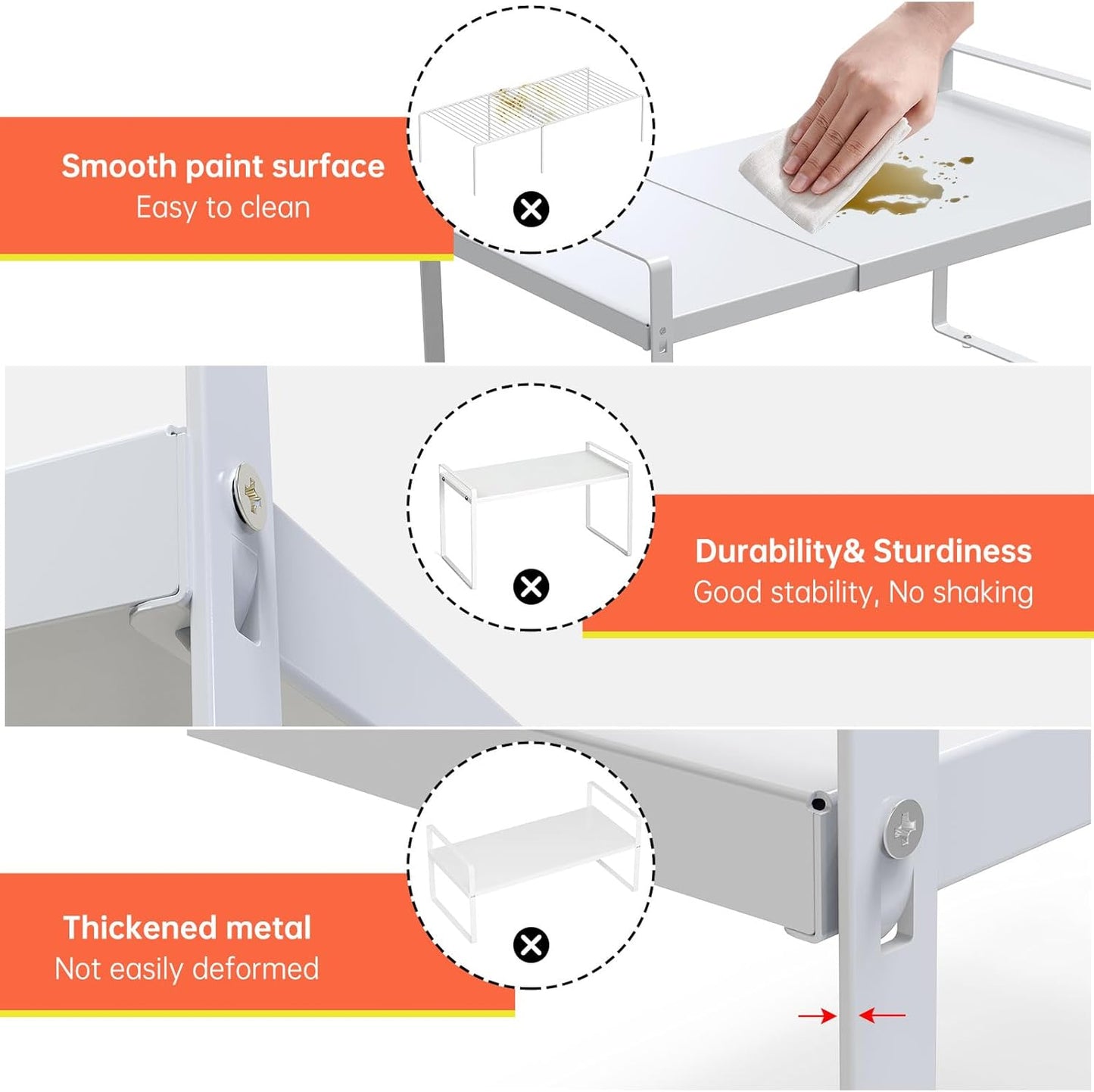 Smooth paint surface
Easy to clean

Durability& Sturdiness
Good stability, No shaking

Thickened metal
Not easily deformed