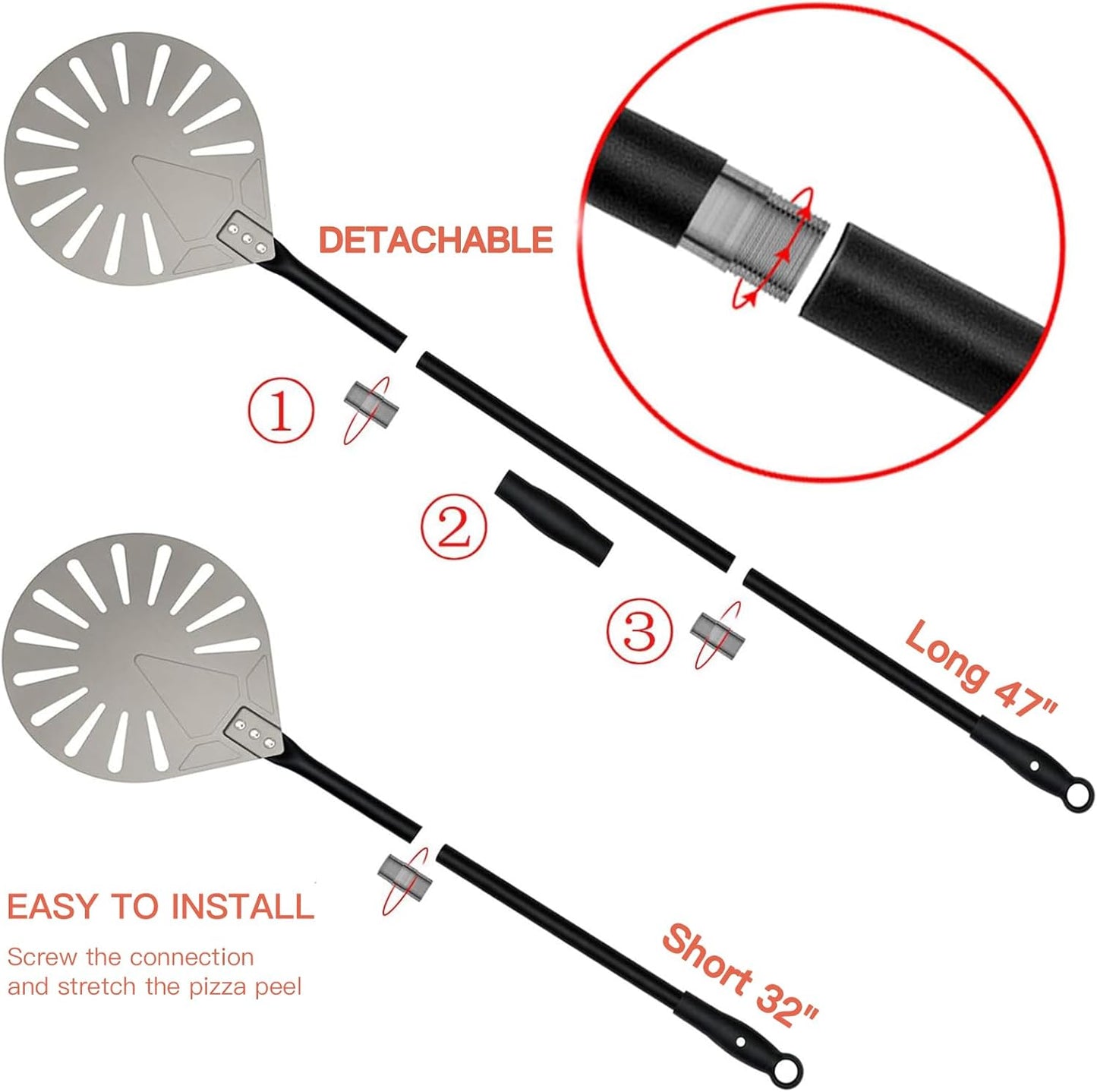 DETACHABLE

①

②

③

Long 47"

EASY TO INSTALL

Screw the connection and stretch the pizza peel

Short 32"