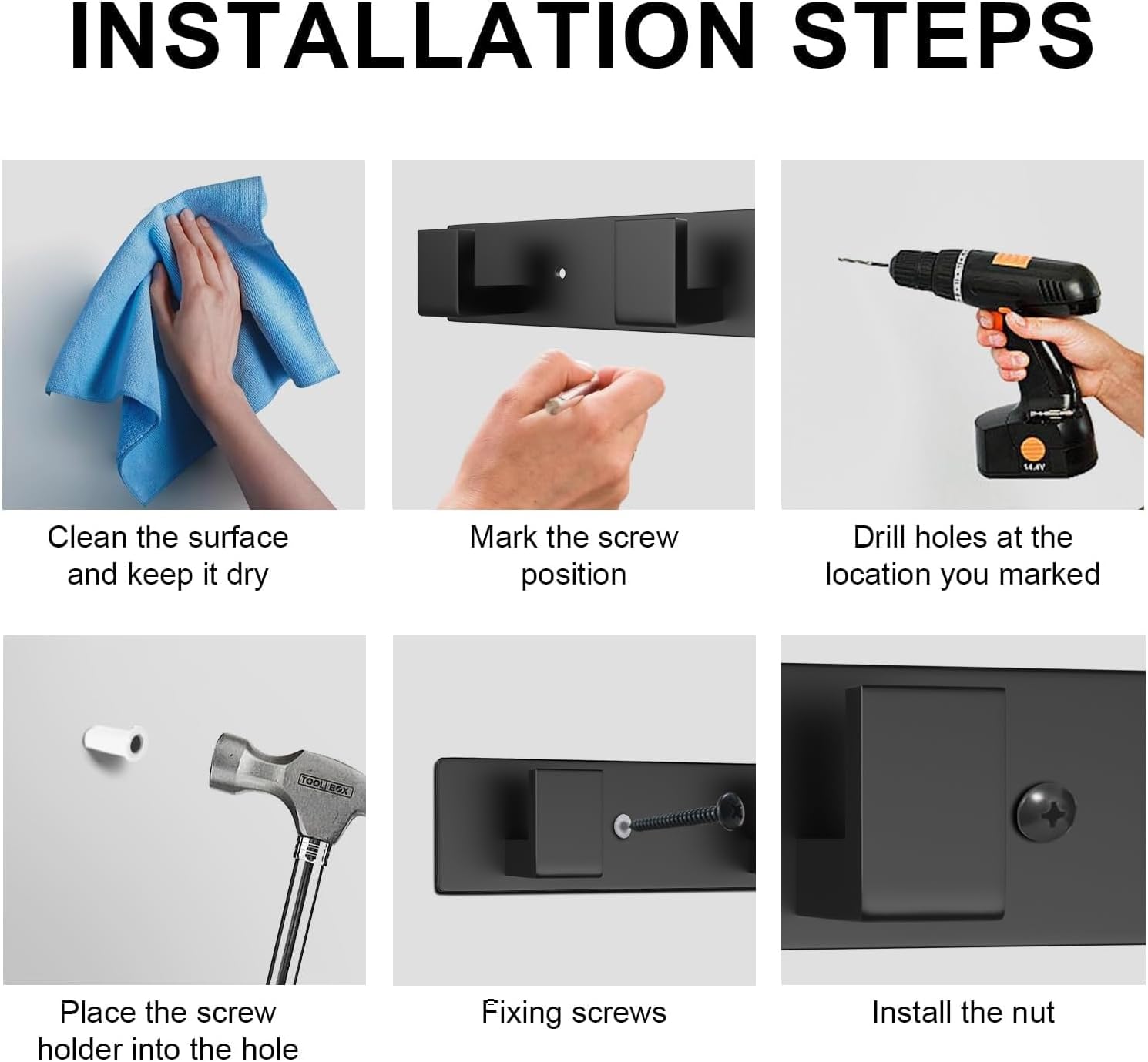 INSTALLATION STEPS

Clean the surface and keep it dry

Mark the screw position

14.4V

Drill holes at the location you marked

TOOL BOX

Place the screw holder into the hole

Fixing screws

Install the nut