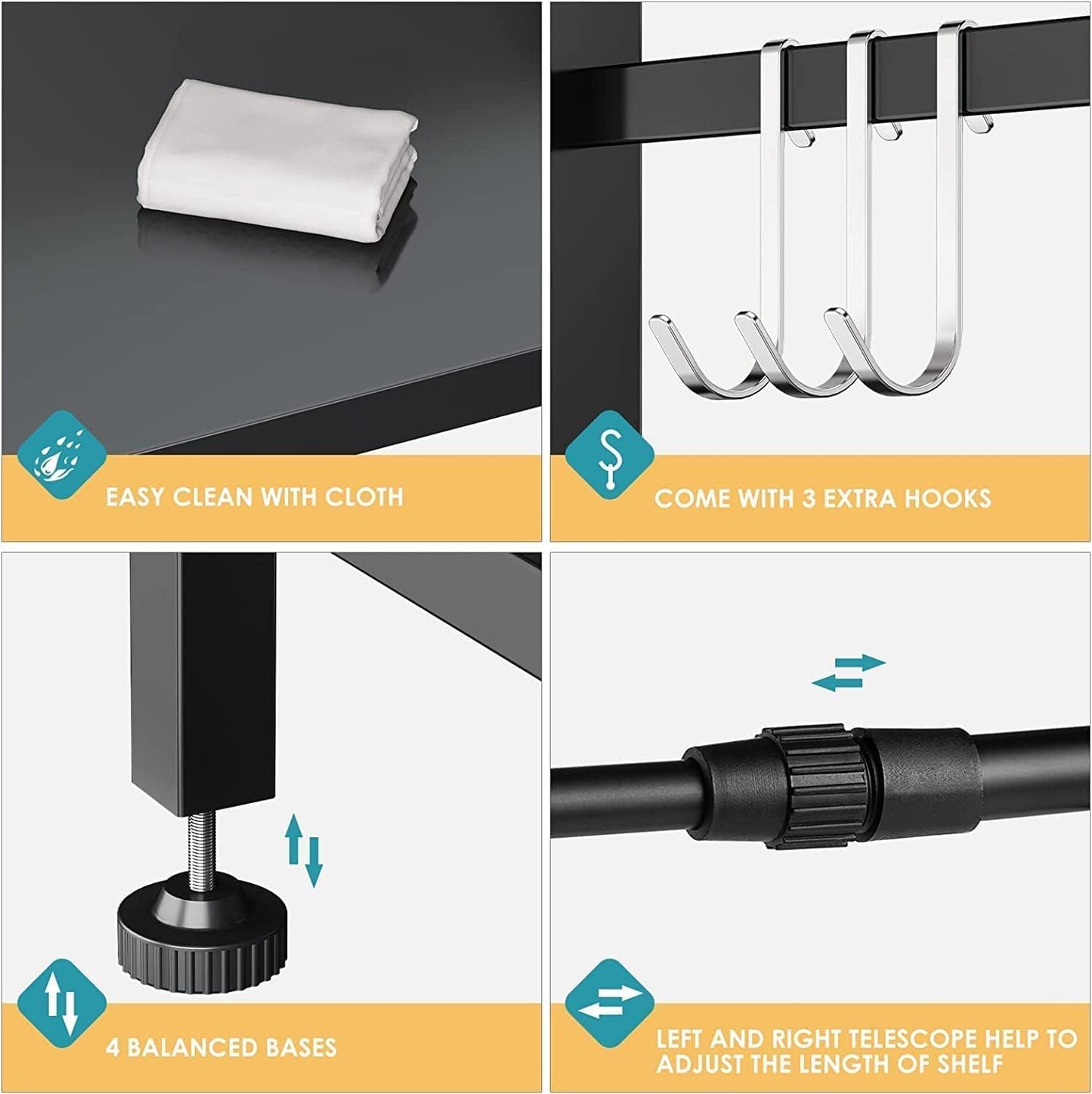 EASY CLEAN WITH CLOTH

COME WITH 3 EXTRA HOOKS

4 BALANCED BASES

LEFT AND RIGHT TELESCOPE HELP TO ADJUST THE LENGTH OF SHELF