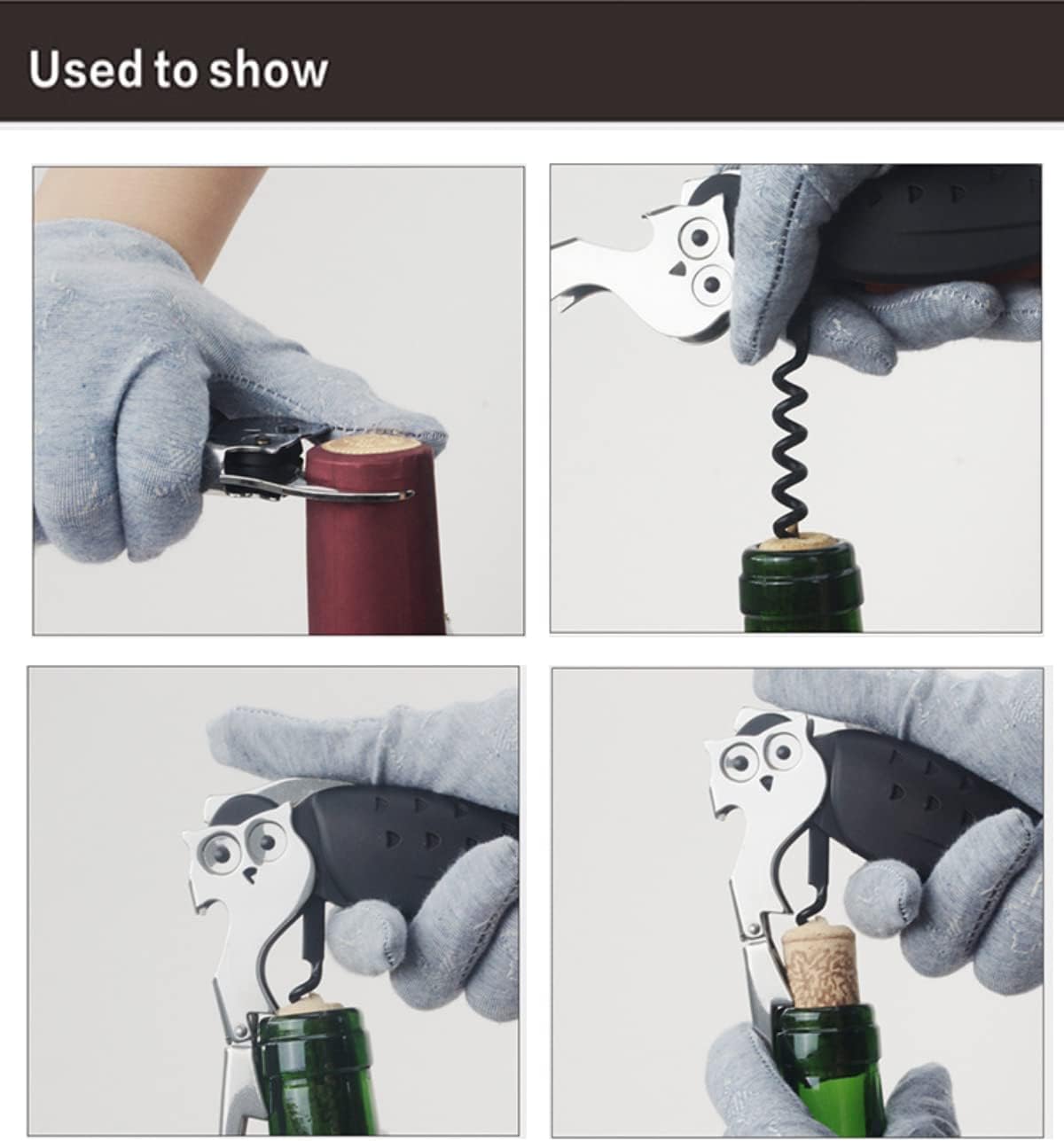 Used to show