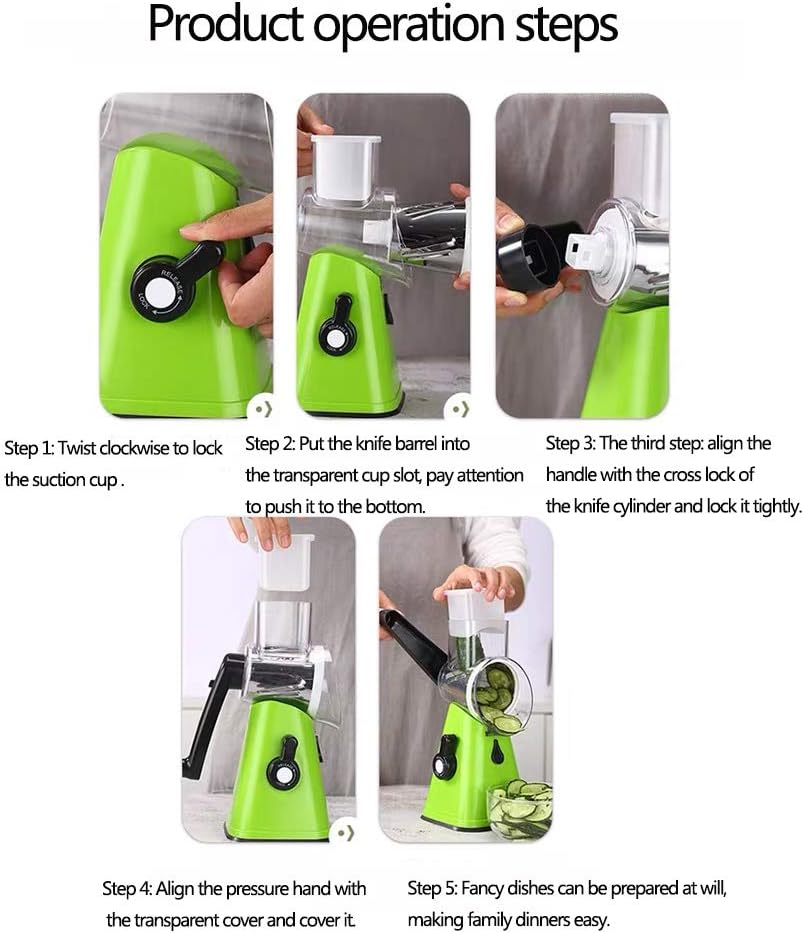 Product operation steps

RELEASE
LOCK

Step 1: Twist clockwise to lock the suction cup .

Step 2: Put the knife barrel into the transparent cup slot, pay attention to push it to the bottom.

Step 3: The third step: align the handle with the cross lock of the knife cylinder and lock it tightly.

Step 4: Align the pressure hand with the transparent cover and cover it.

Step 5: Fancy dishes can be prepared at will, making family dinners easy.