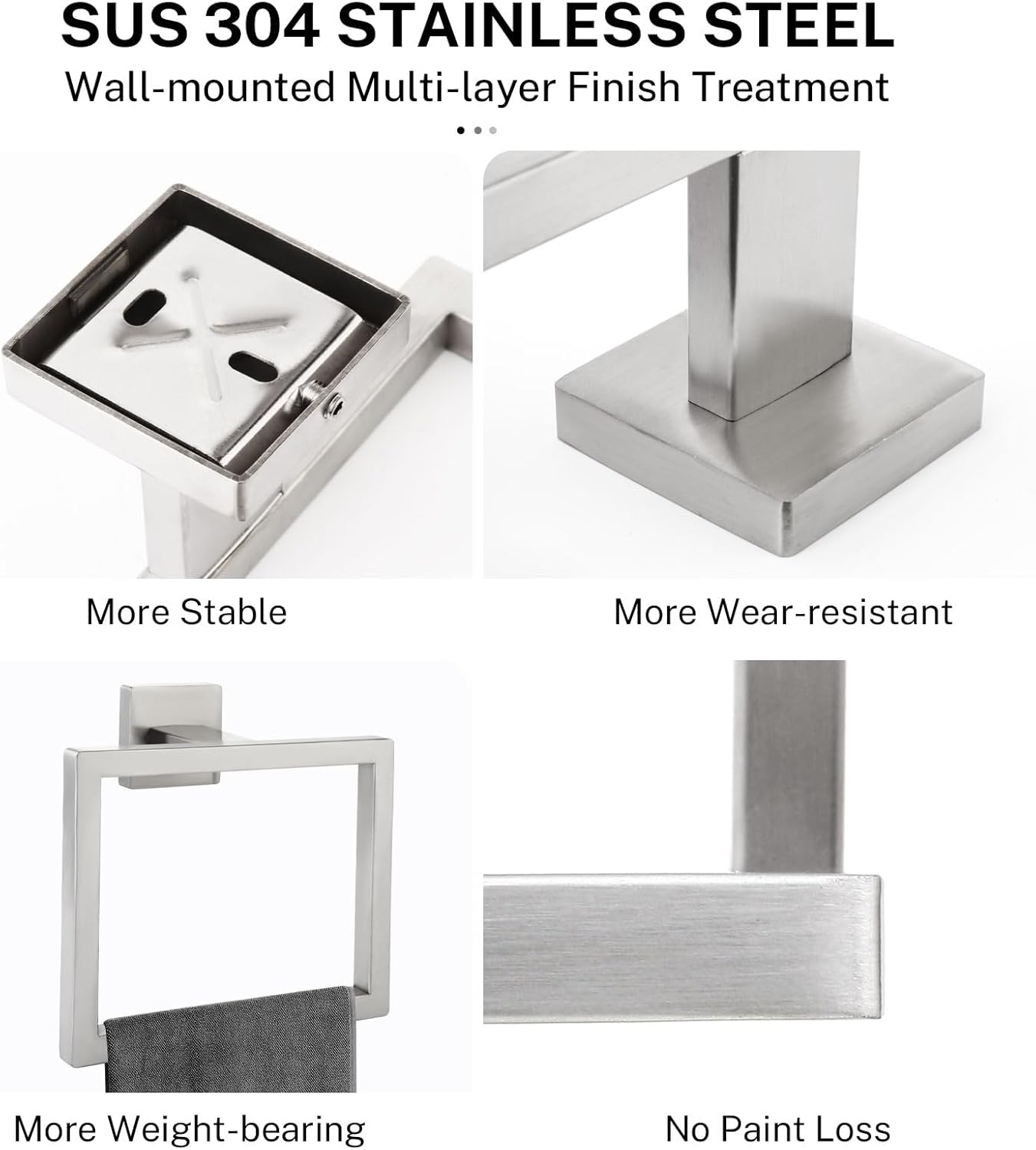 SUS 304 STAINLESS STEEL

Wall-mounted Multi-layer Finish Treatment

More Stable

More Wear-resistant

More Weight-bearing

No Paint Loss