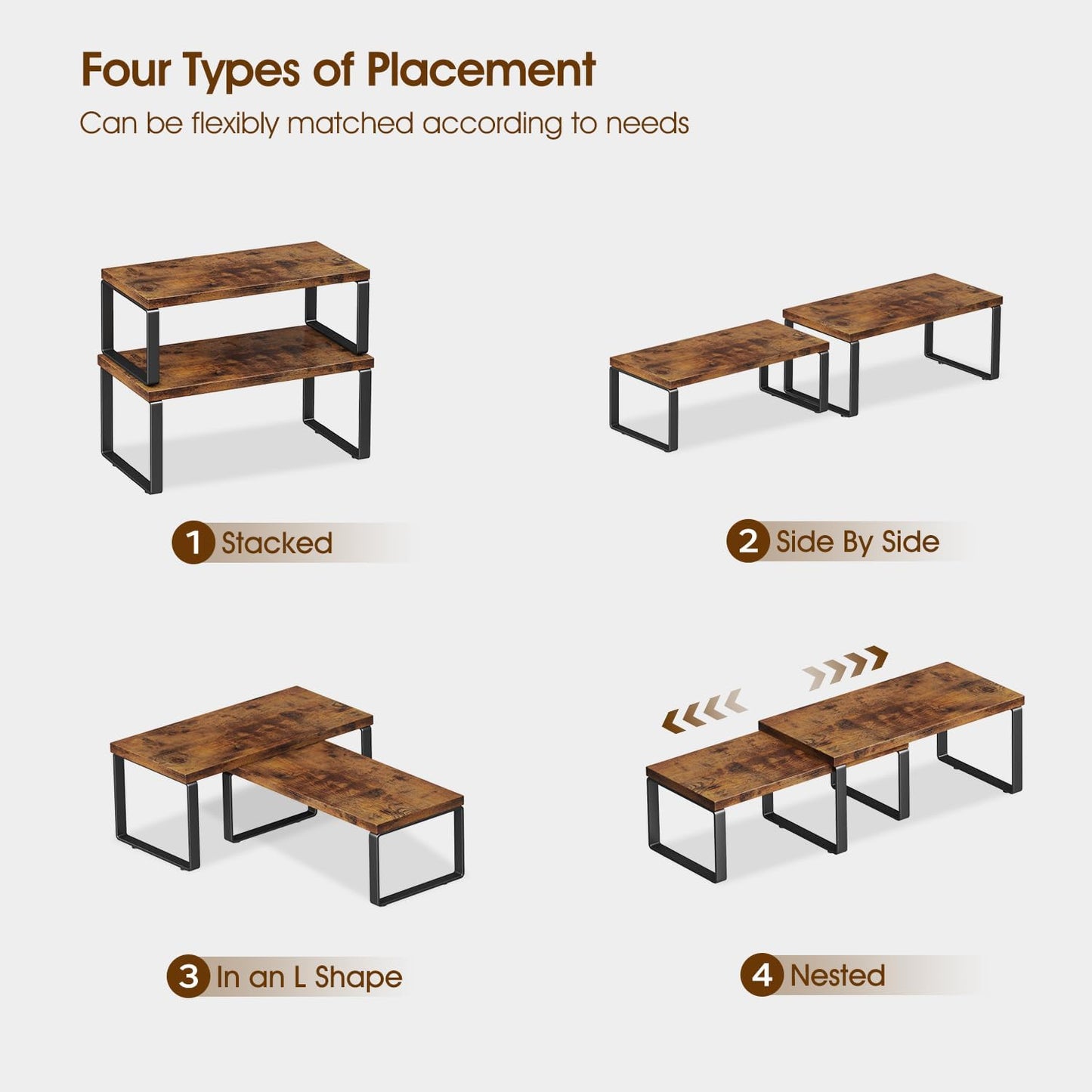 Four Types of Placement

Can be flexibly matched according to needs

1 Stacked

2 Side By Side

3 In an L Shape

4 Nested