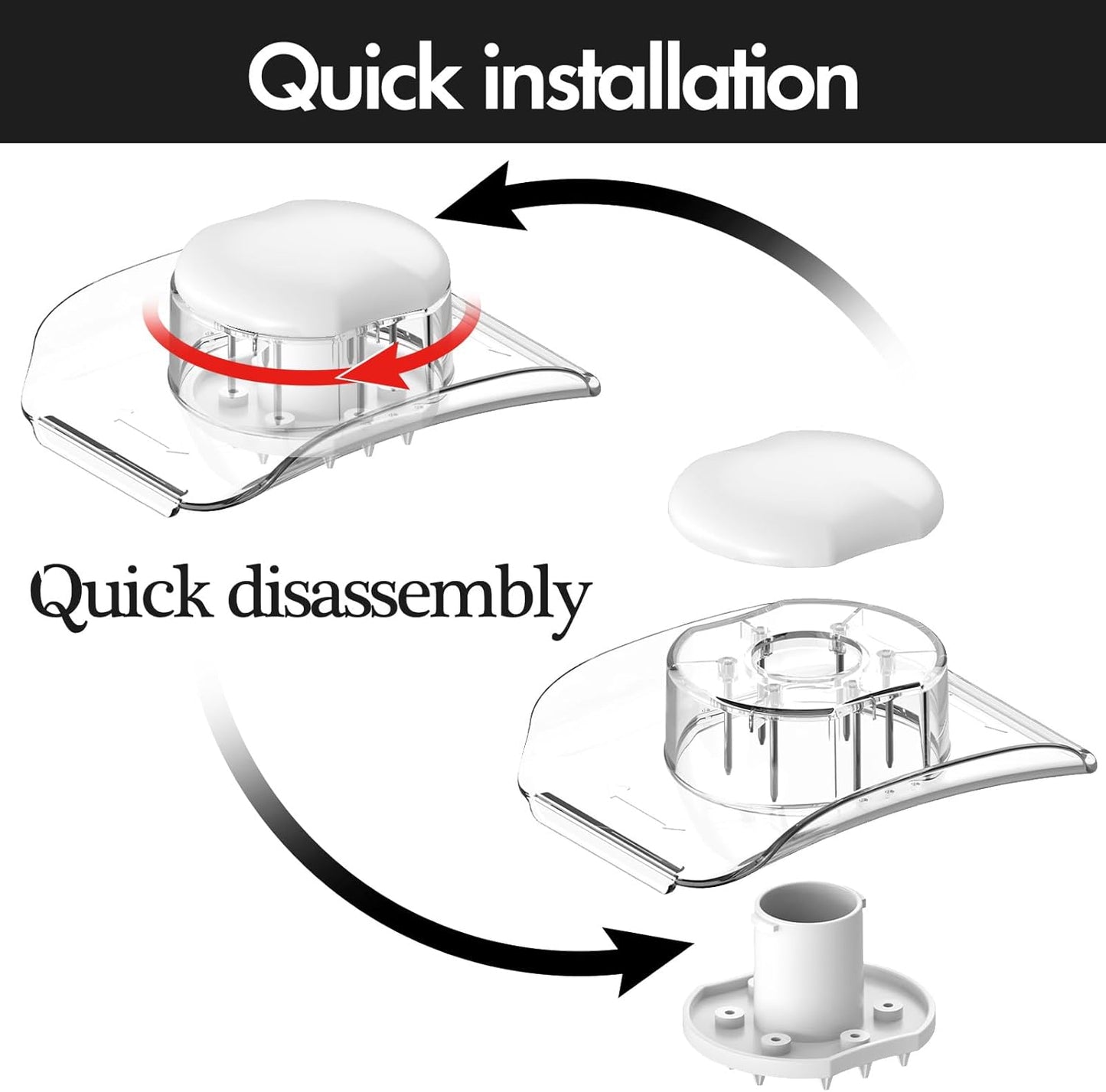 Quick installation

Quick disassembly