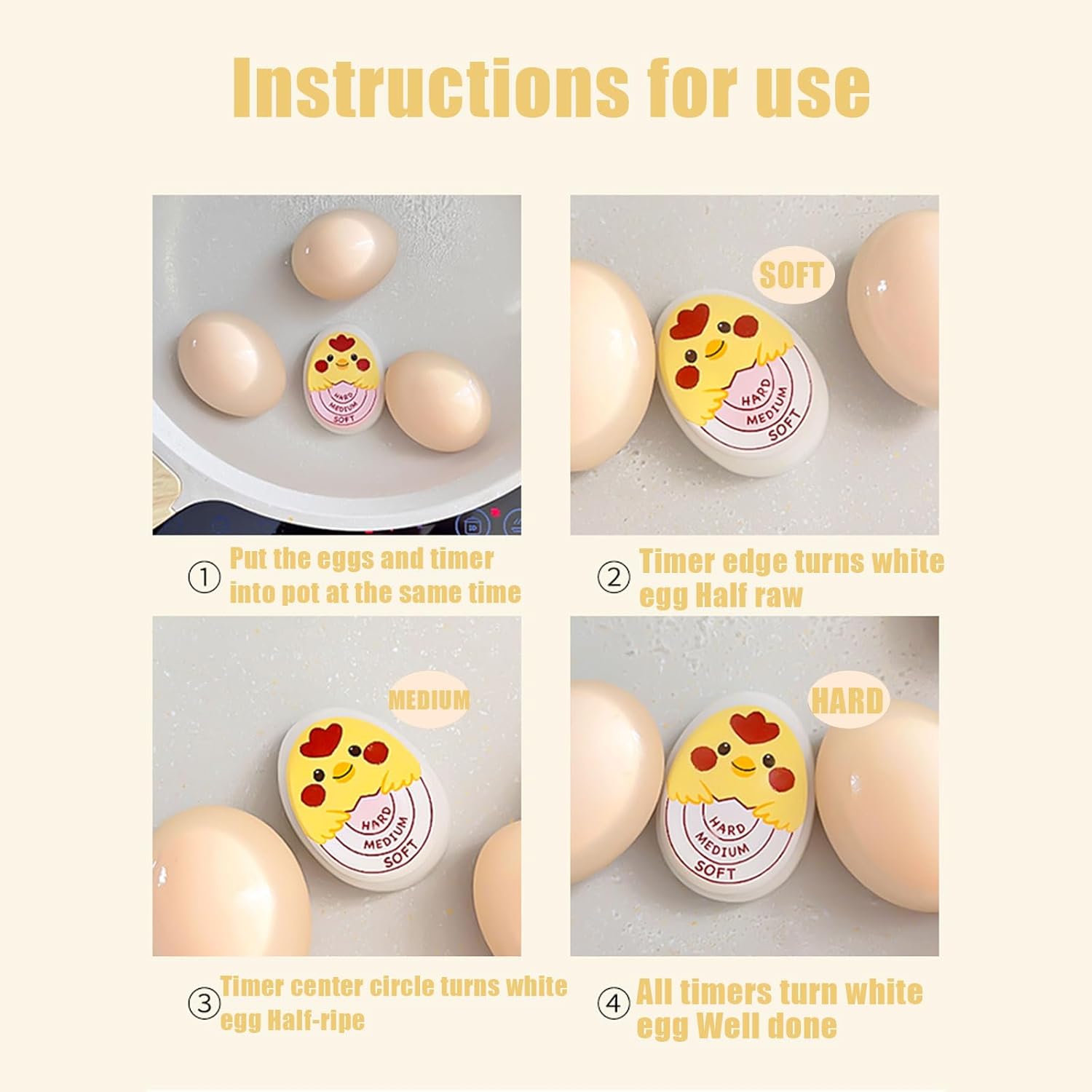 Instructions for use

HARD
MEDIUM
SOFT

① Put the eggs and timer into pot at the same time

SOFT

HARD
MEDIUM
SOFT

② Timer edge turns white egg Half raw

MEDIUM

HARD
MEDIUM
SOFT

③ Timer center circle turns white egg Half-ripe

HARD

HARD
MEDIUM
SOFT

④ All timers turn white egg Well done