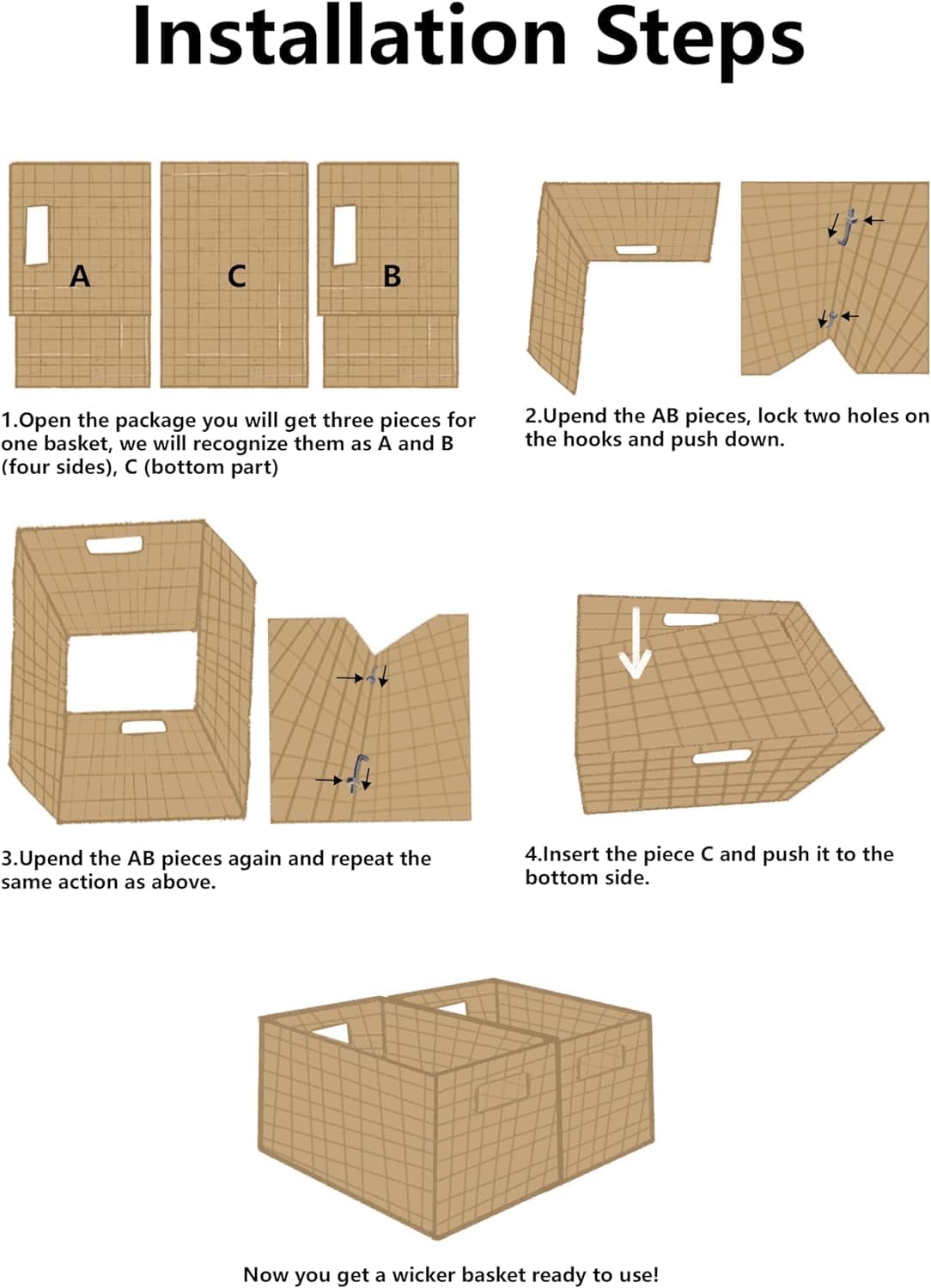 Installation Steps

A

C

B

1.Open the package you will get three pieces for one basket, we will recognize them as A and B (four sides), C (bottom part)

2.Upend the AB pieces, lock two holes on the hooks and push down.

3.Upend the AB pieces again and repeat the same action as above.

4.Insert the piece C and push it to the bottom side.

Now you get a wicker basket ready to use!