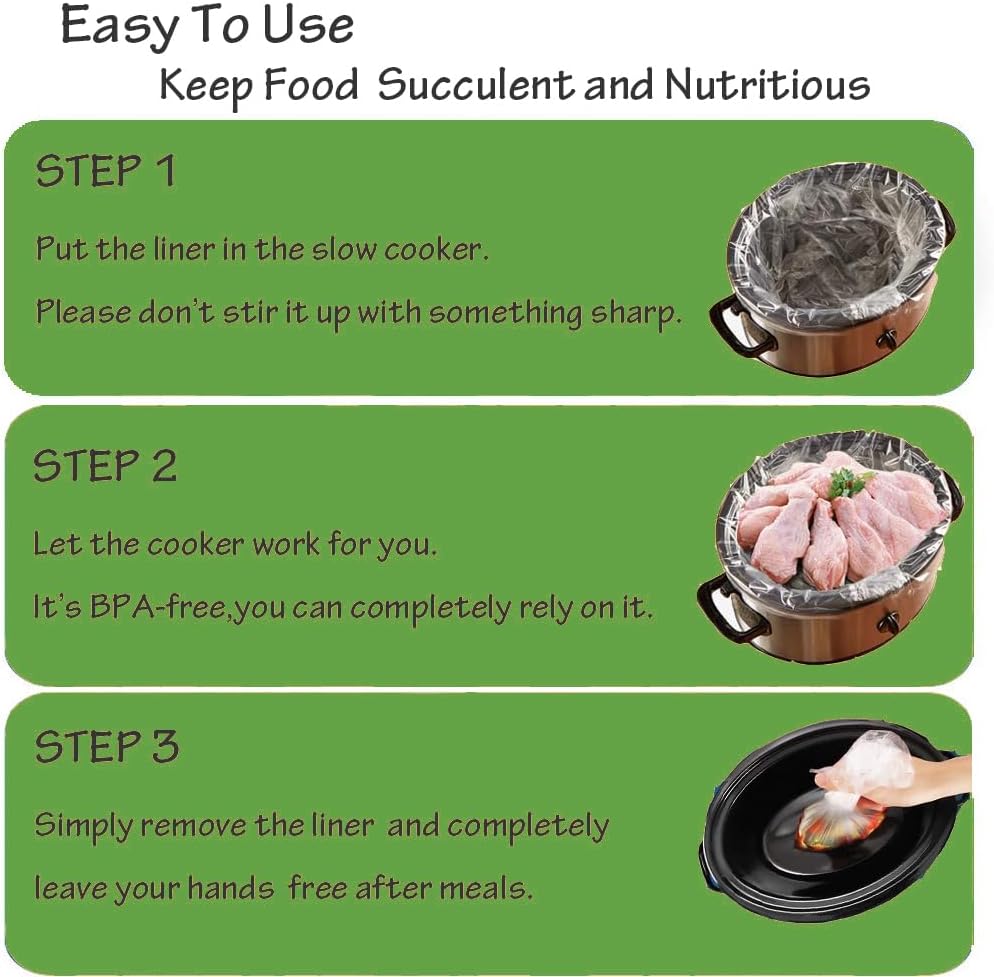 Easy To Use
Keep Food Succulent and Nutritious

STEP 1

Put the liner in the slow cooker.

Please don't stir it up with something sharp.

STEP 2

Let the cooker work for you.

It's BPA-free,you can completely rely on it.

STEP 3

Simply remove the liner and completely

leave your hands free after meals.