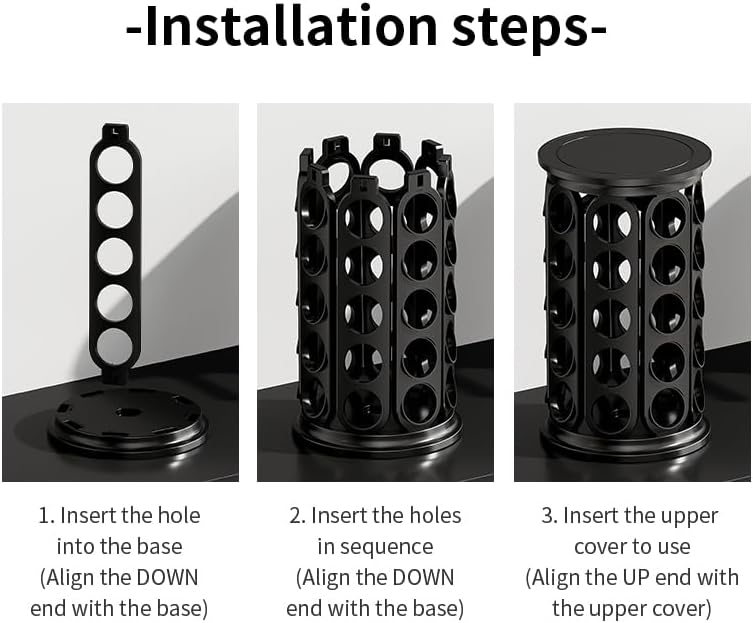 -Installation steps-

1. Insert the hole into the base (Align the DOWN end with the base)

2. Insert the holes in sequence (Align the DOWN end with the base)

3. Insert the upper cover to use (Align the UP end with the upper cover)