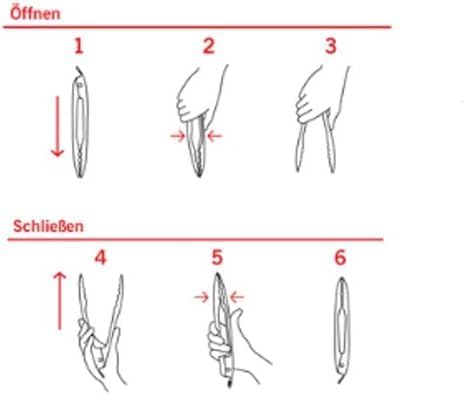 Öffnen

1

2

3

Schließen

4

5

6