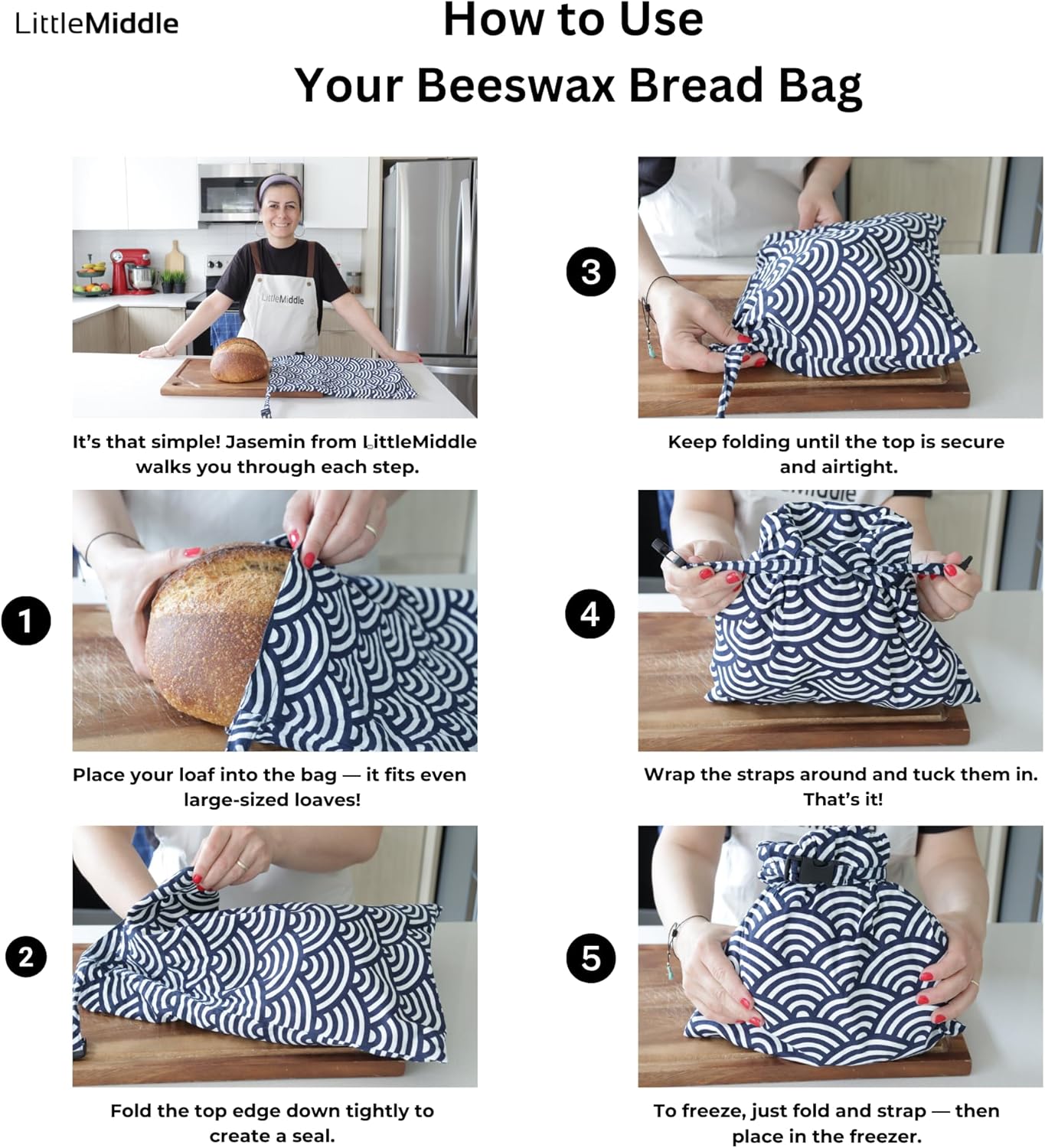 LittleMiddle

How to Use
Your Beeswax Bread Bag

LittleMiddle

It's that simple! Jasemin from LittleMiddle walks you through each step.

1

Place your loaf into the bag — it fits even large-sized loaves!

2

Fold the top edge down tightly to create a seal.

3

Keep folding until the top is secure and airtight.

4

Wrap the straps around and tuck them in. That's it!

5

To freeze, just fold and strap — then place in the freezer.