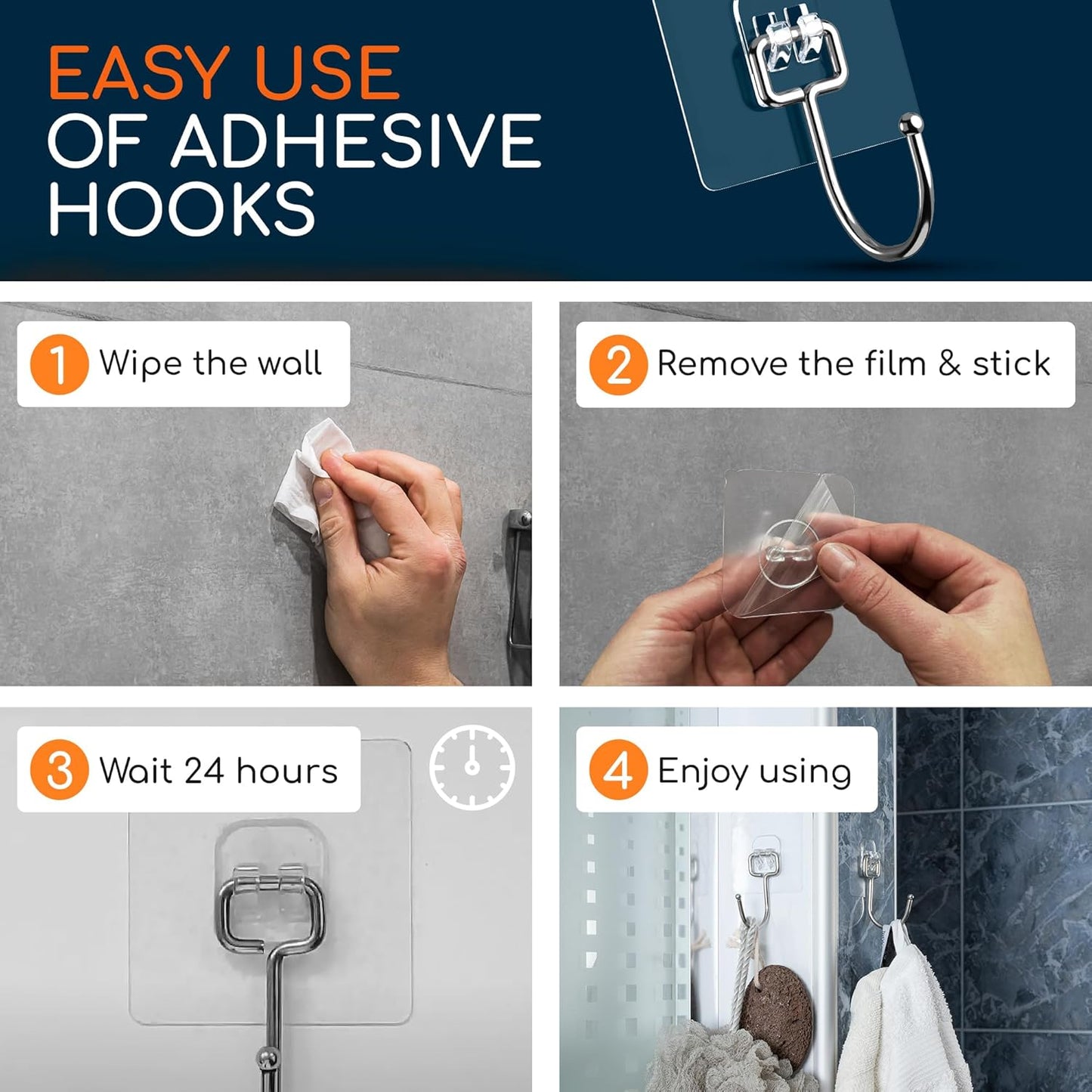 EASY USE
OF ADHESIVE
HOOKS

1 Wipe the wall

2 Remove the film & stick

3 Wait 24 hours

4 Enjoy using