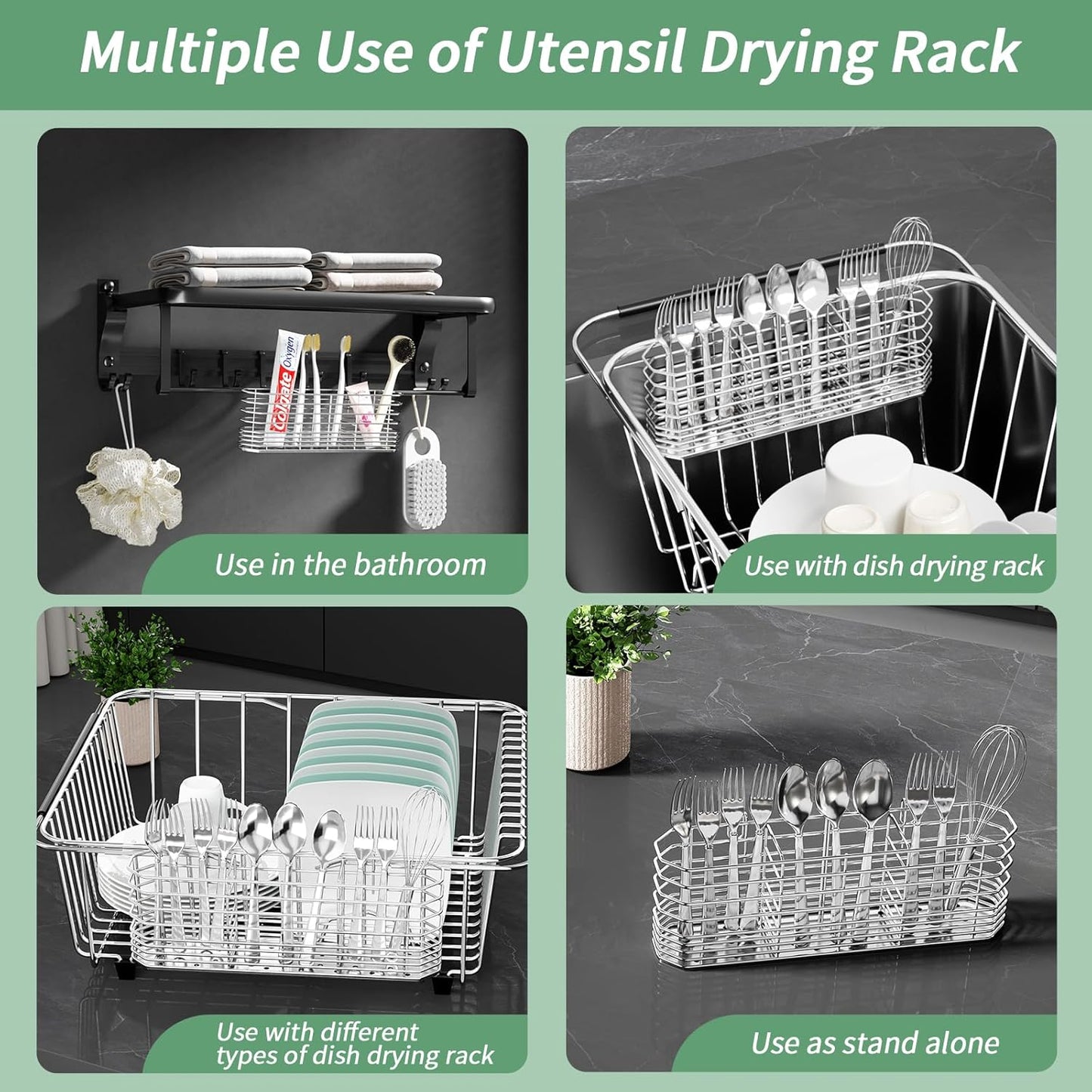 Multiple Use of Utensil Drying Rack

Colgate Oxygen

Use in the bathroom

Use with dish drying rack

Use with different types of dish drying rack

Use as stand alone