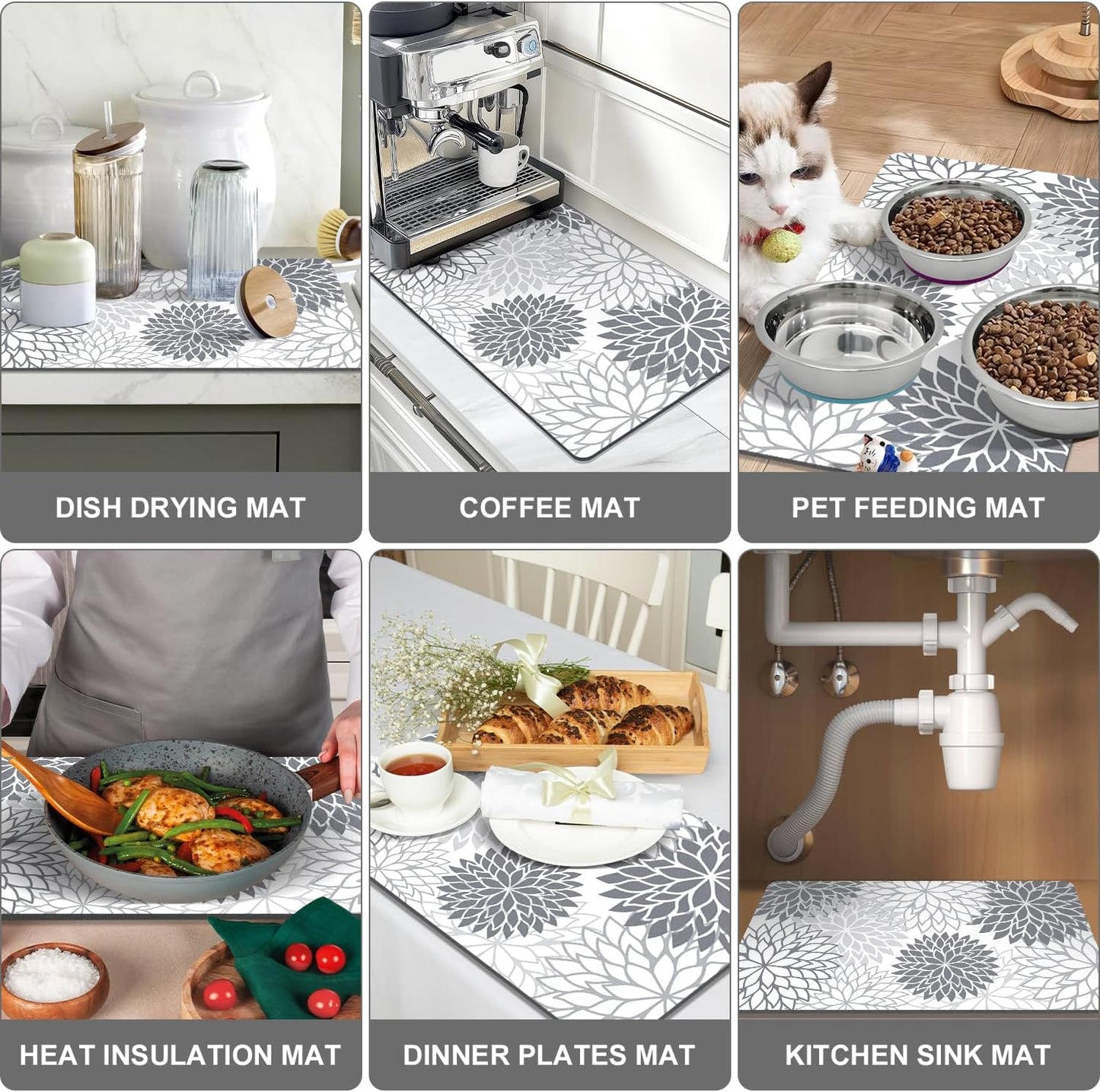 DISH DRYING MAT

COFFEE MAT

PET FEEDING MAT

HEAT INSULATION MAT

DINNER PLATES MAT

KITCHEN SINK MAT