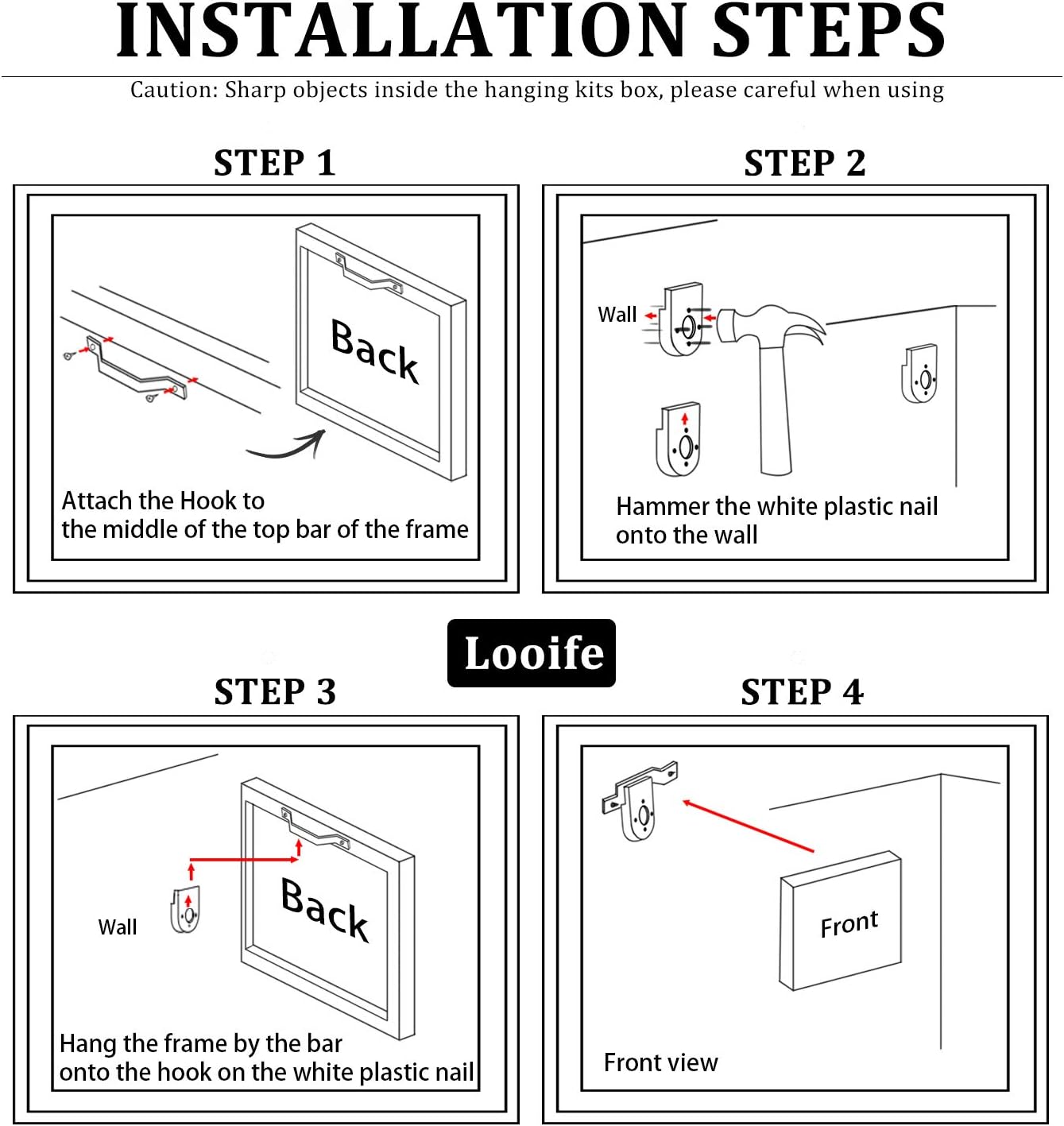 INSTALLATION STEPS

Caution: Sharp objects inside the hanging kits box, please careful when using

STEP 1

Back

Attach the Hook to
the middle of the top bar of the frame

STEP 2

Wall

Hammer the white plastic nail
onto the wall

Looife

STEP 3

Wall

Back

Hang the frame by the bar
onto the hook on the white plastic nail

STEP 4

Front

Front view