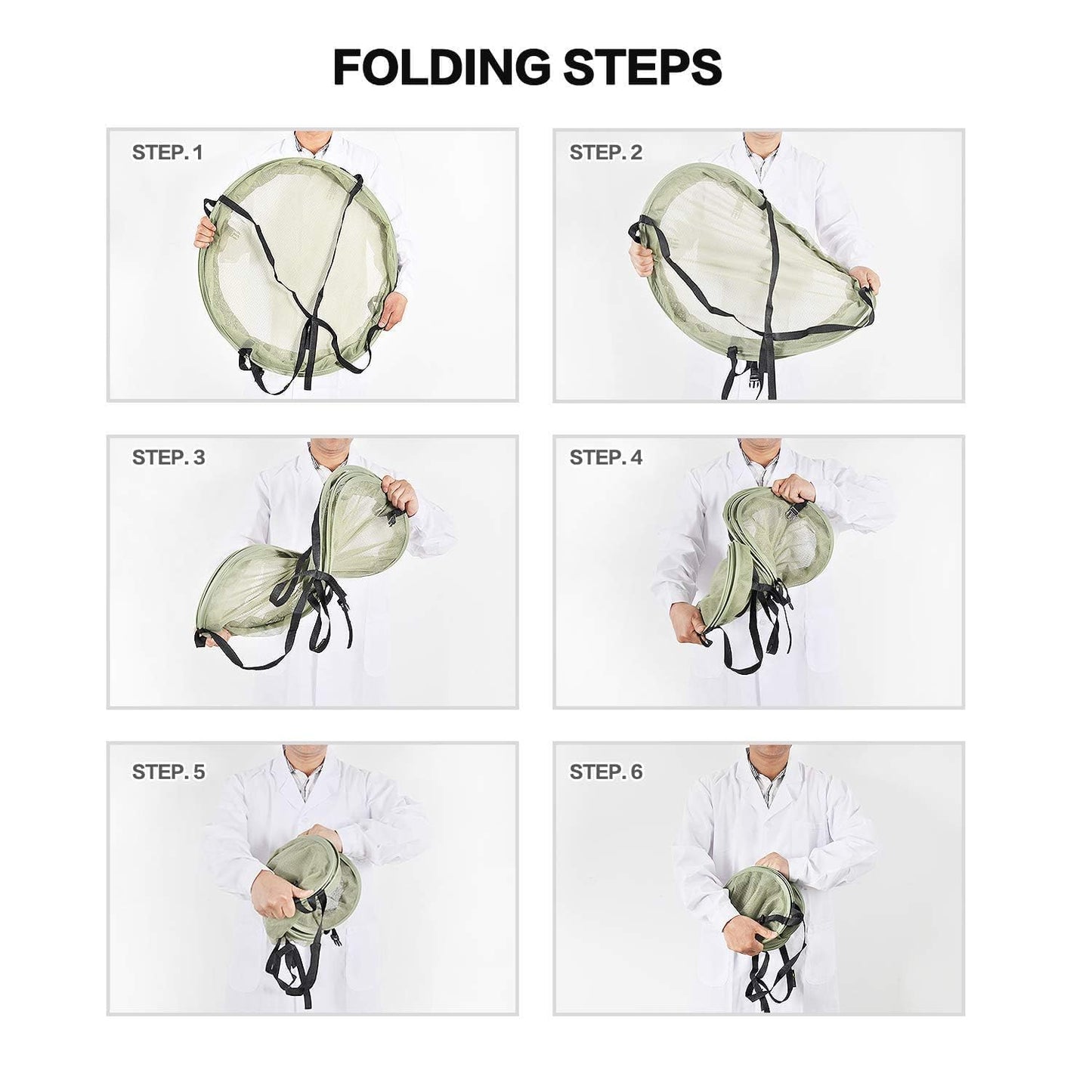 FOLDING STEPS

STEP. 1

STEP. 2

STEP. 3

STEP. 4

STEP. 5

STEP. 6