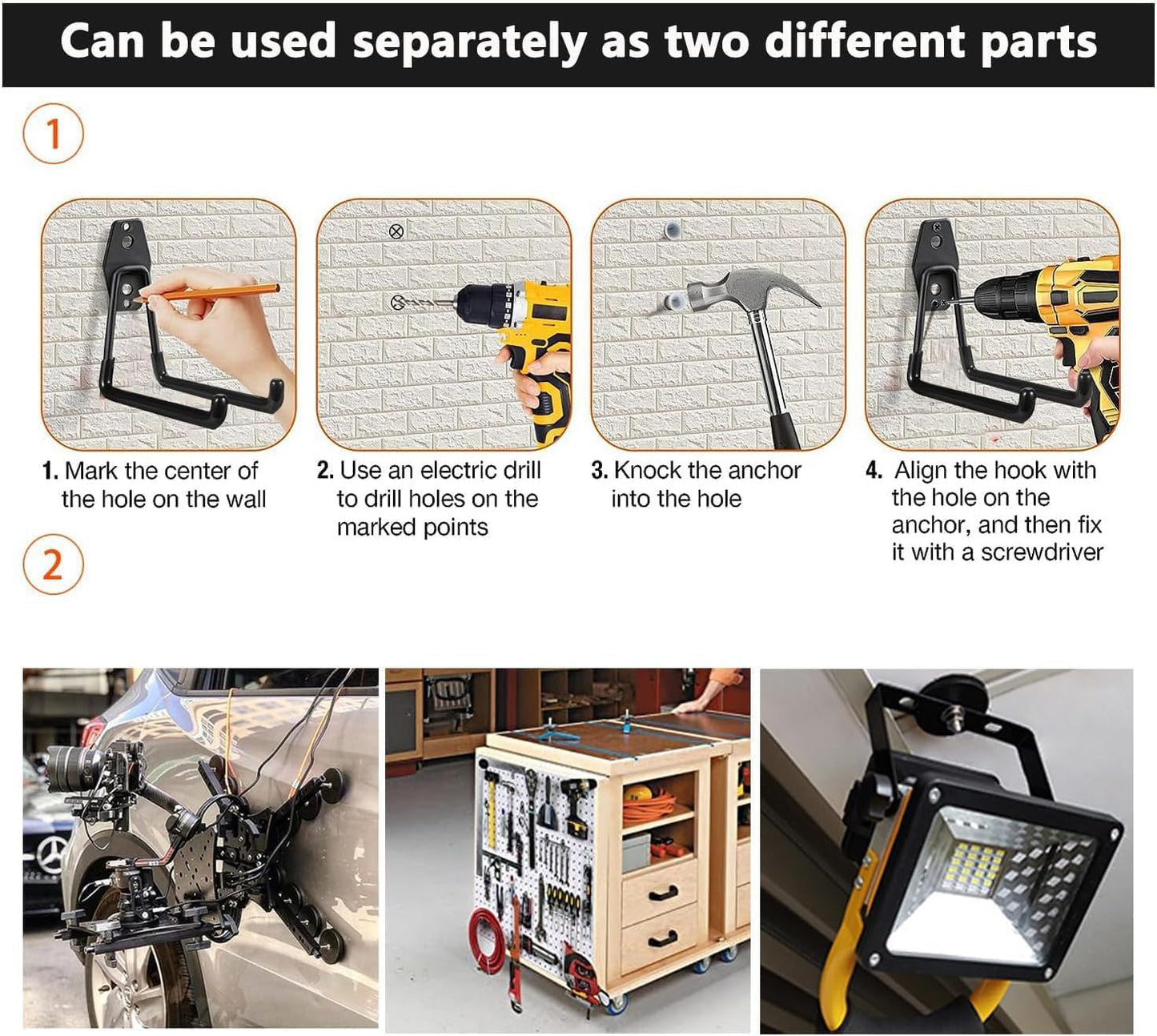 Can be used separately as two different parts

1

1. Mark the center of the hole on the wall

2. Use an electric drill to drill holes on the marked points

3. Knock the anchor into the hole

4. Align the hook with the hole on the anchor, and then fix it with a screwdriver

2