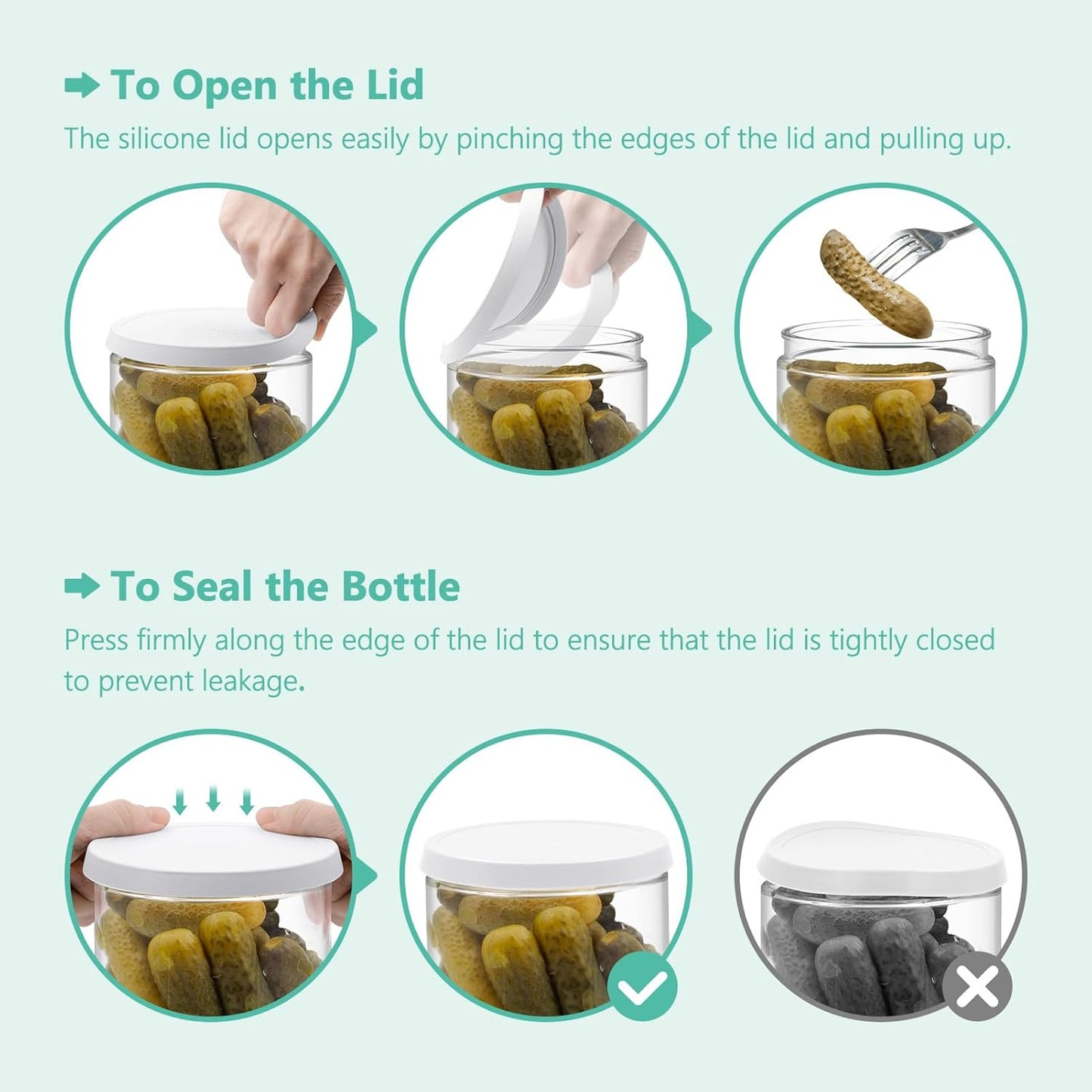 To Open the Lid

The silicone lid opens easily by pinching the edges of the lid and pulling up.

To Seal the Bottle

Press firmly along the edge of the lid to ensure that the lid is tightly closed to prevent leakage.