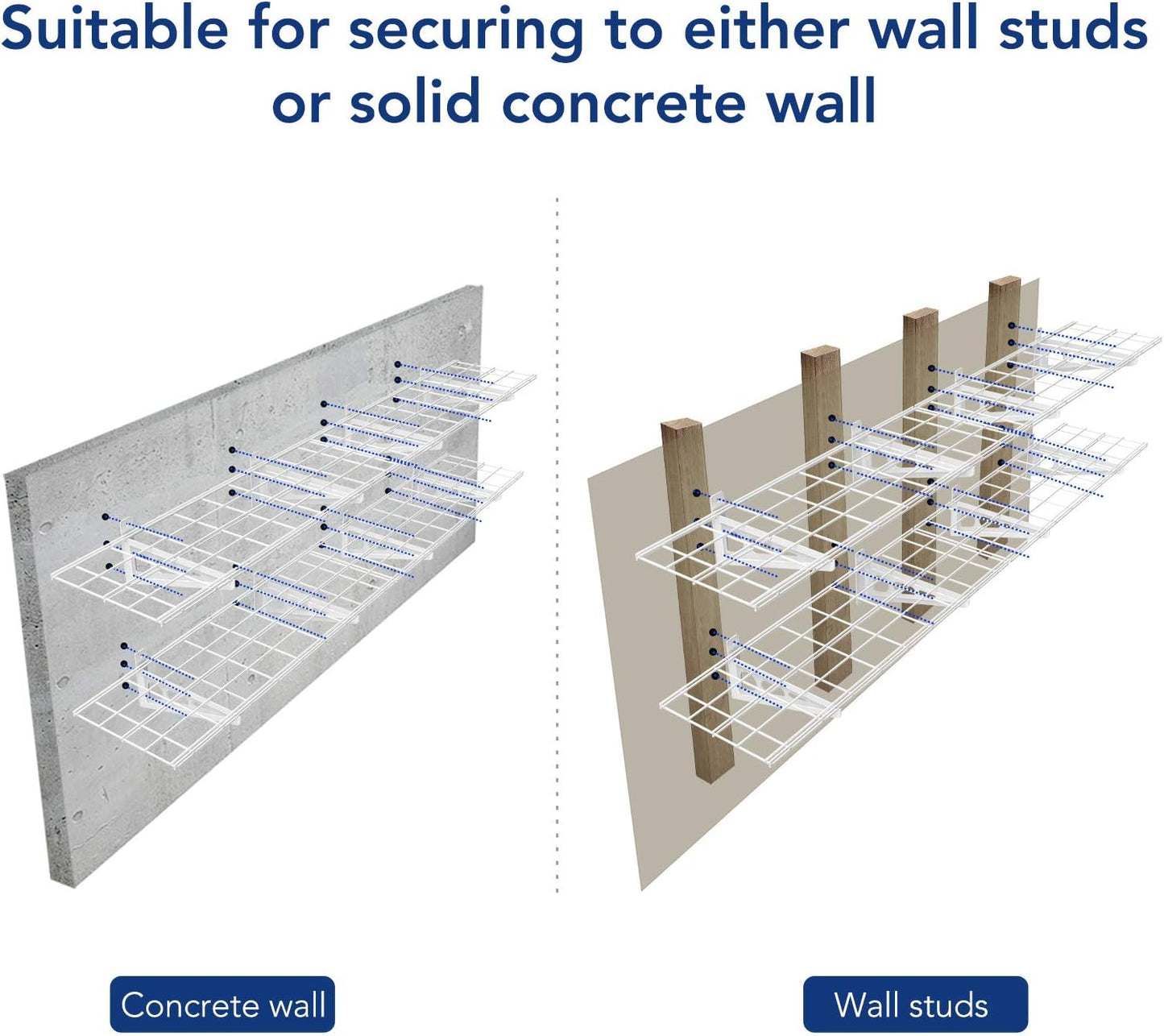 Suitable for securing to either wall studs or solid concrete wall

Concrete wall

Wall studs