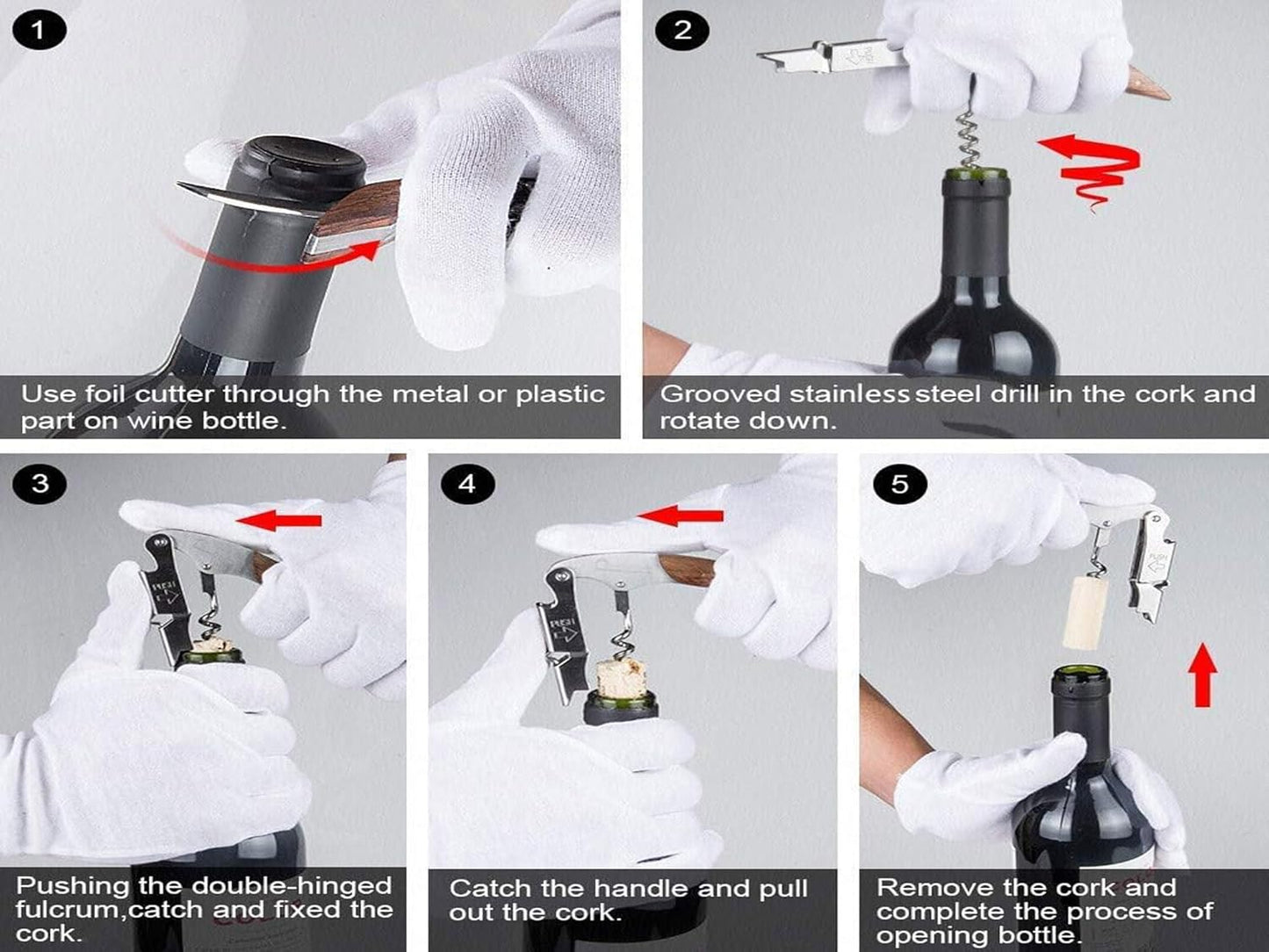 1

Use foil cutter through the metal or plastic part on wine bottle.

2

Grooved stainless steel drill in the cork and rotate down.

3

PUSH

Pushing the double-hinged fulcrum,catch and fixed the cork.

4

PUSH

Catch the handle and pull out the cork.

5

PUSH

Remove the cork and complete the process of opening bottle.